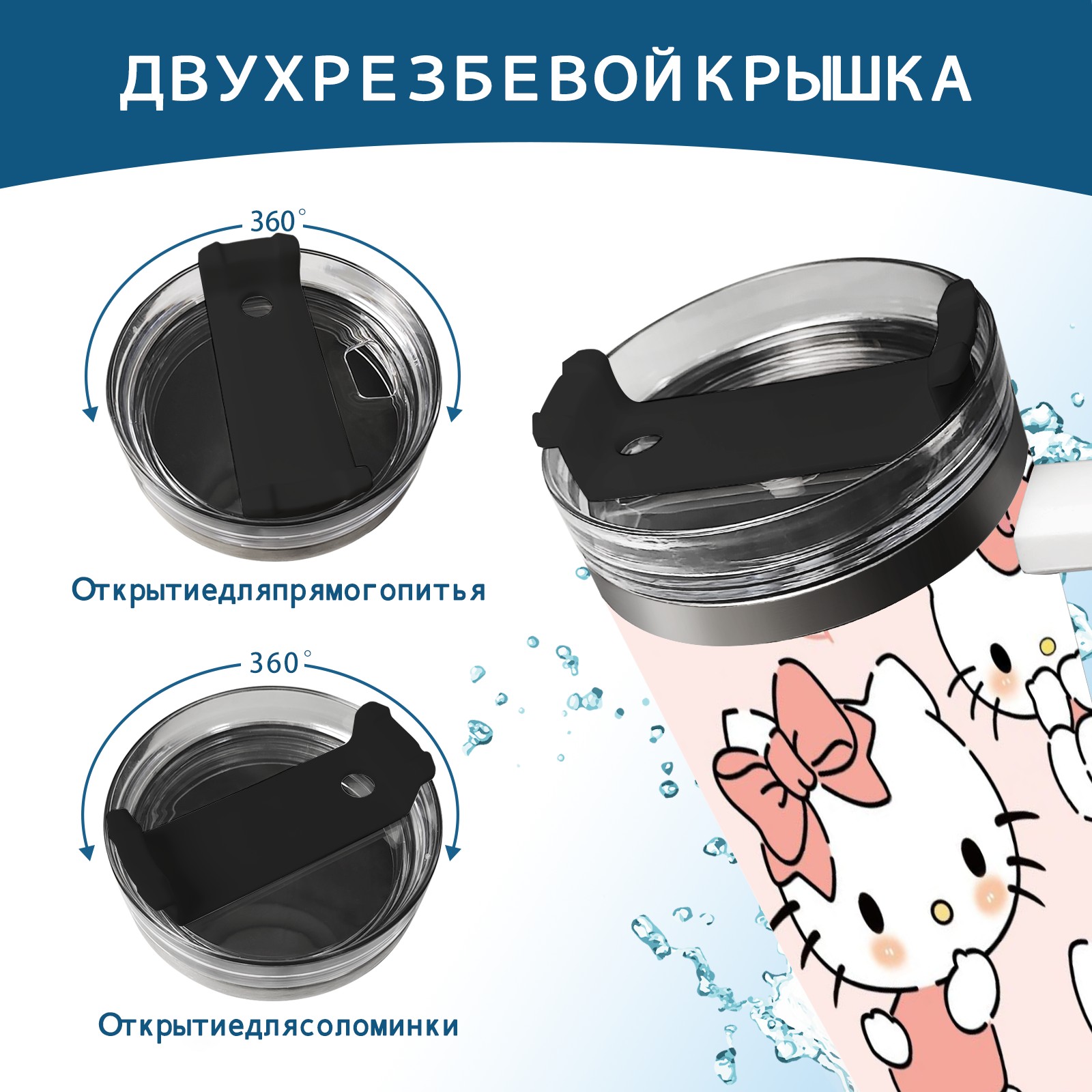 ДВУХРЕЗБЕВОЙКРЫШКА

360°

Открытиедляпрямогопитья

360°

Открытиедлясоломинки