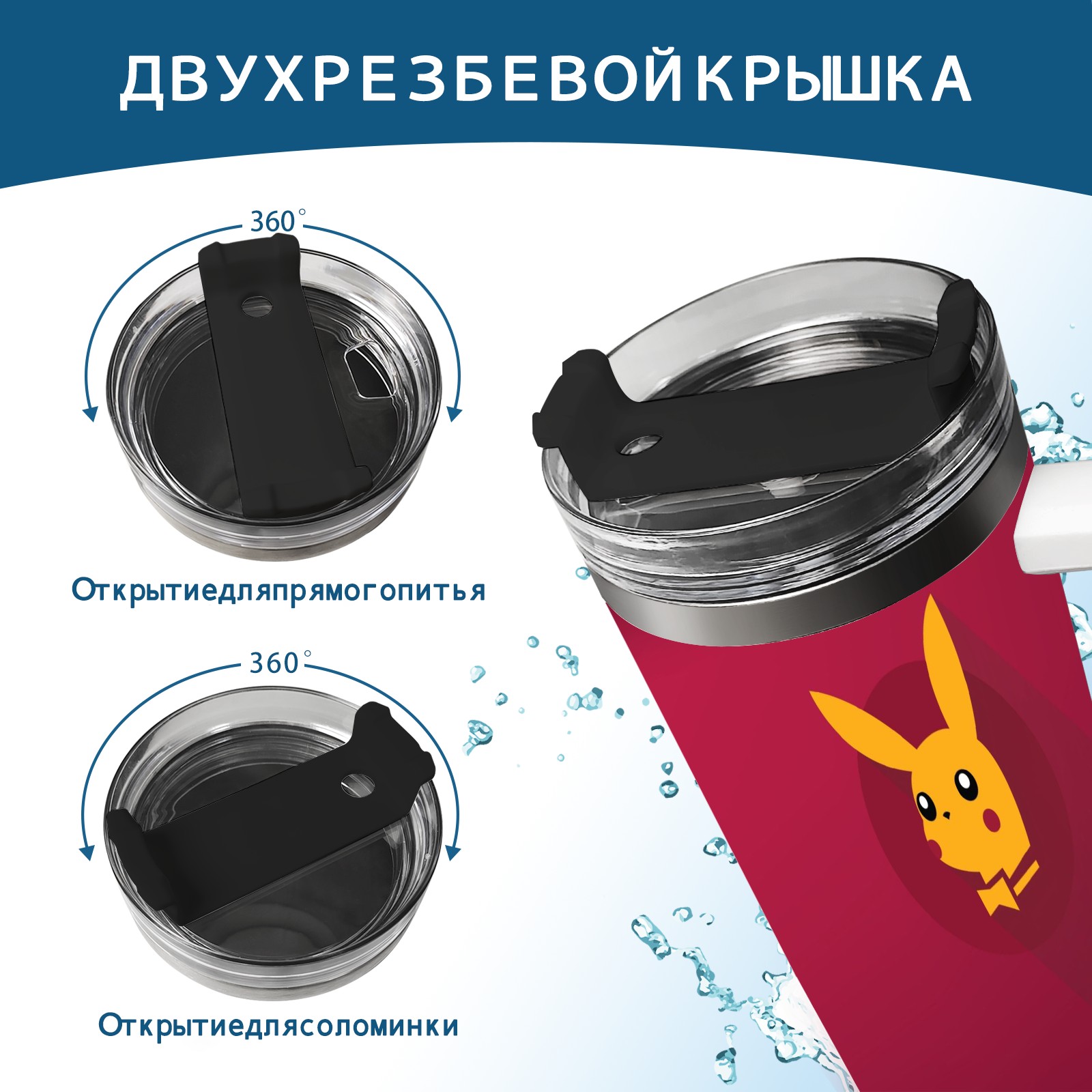 ДВУХРЕЗБЕВОЙКРЫШКА

360°

Открытиедляпрямогопитья

360°

Открытиедлясоломинки