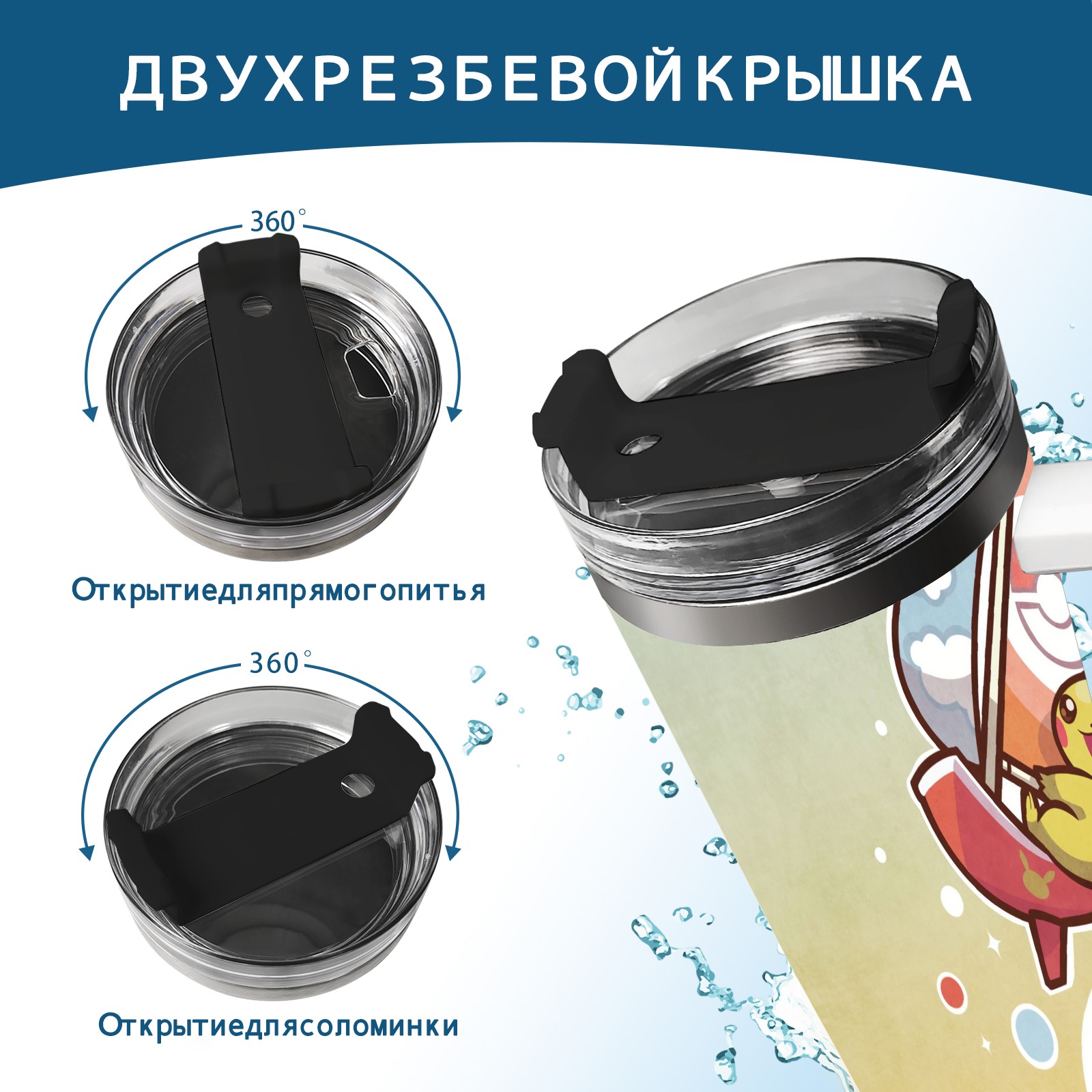 ДВУХРЕЗБЕВОЙКРЫШКА

360°

Открытиедляпрямогопитья

360°

Открытиедлясоломинки