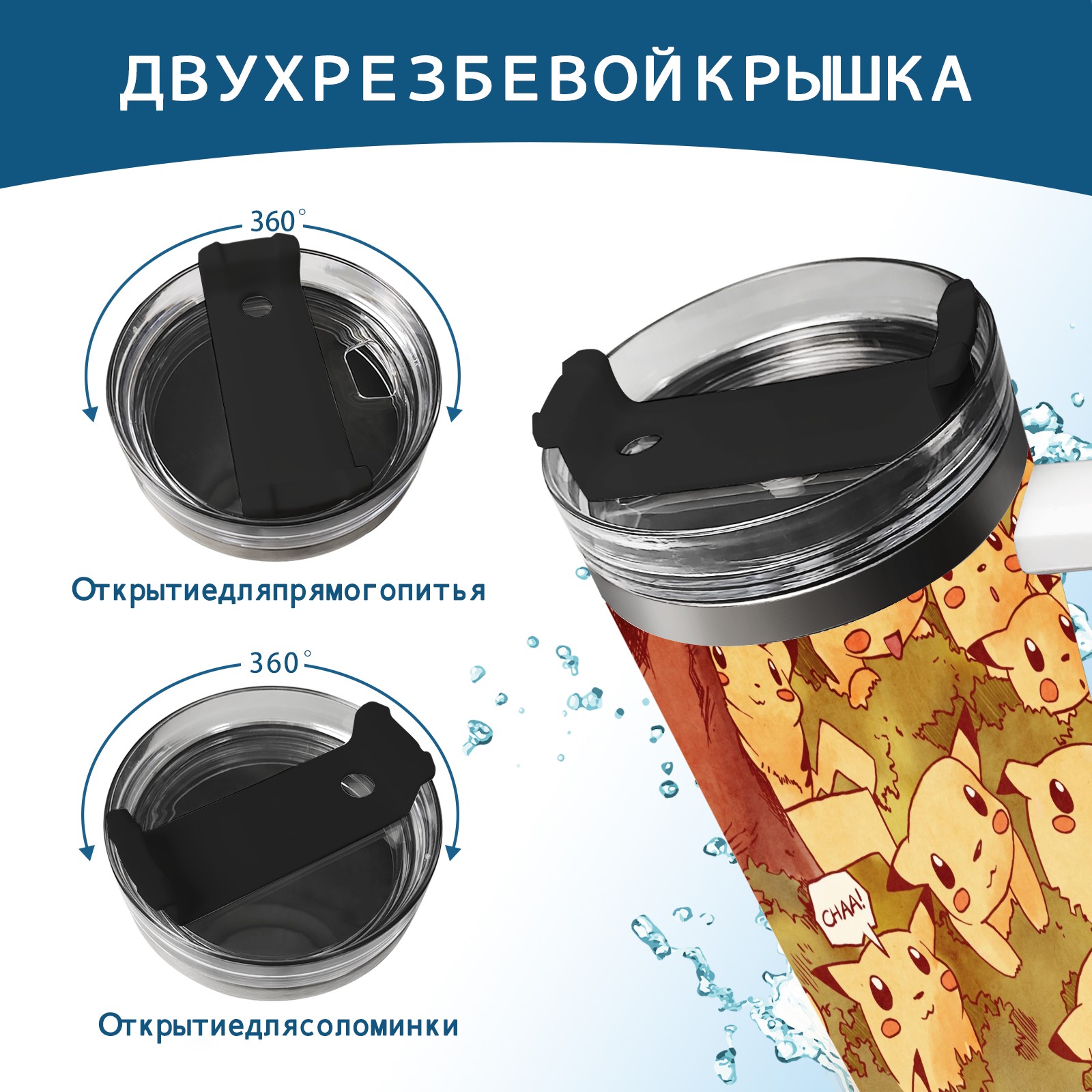 ДВУХРЕЗБЕВОЙКРЫШКА

360°

Открытиедляпрямогопитья

360°

Открытиедлясоломинки

CHAA!