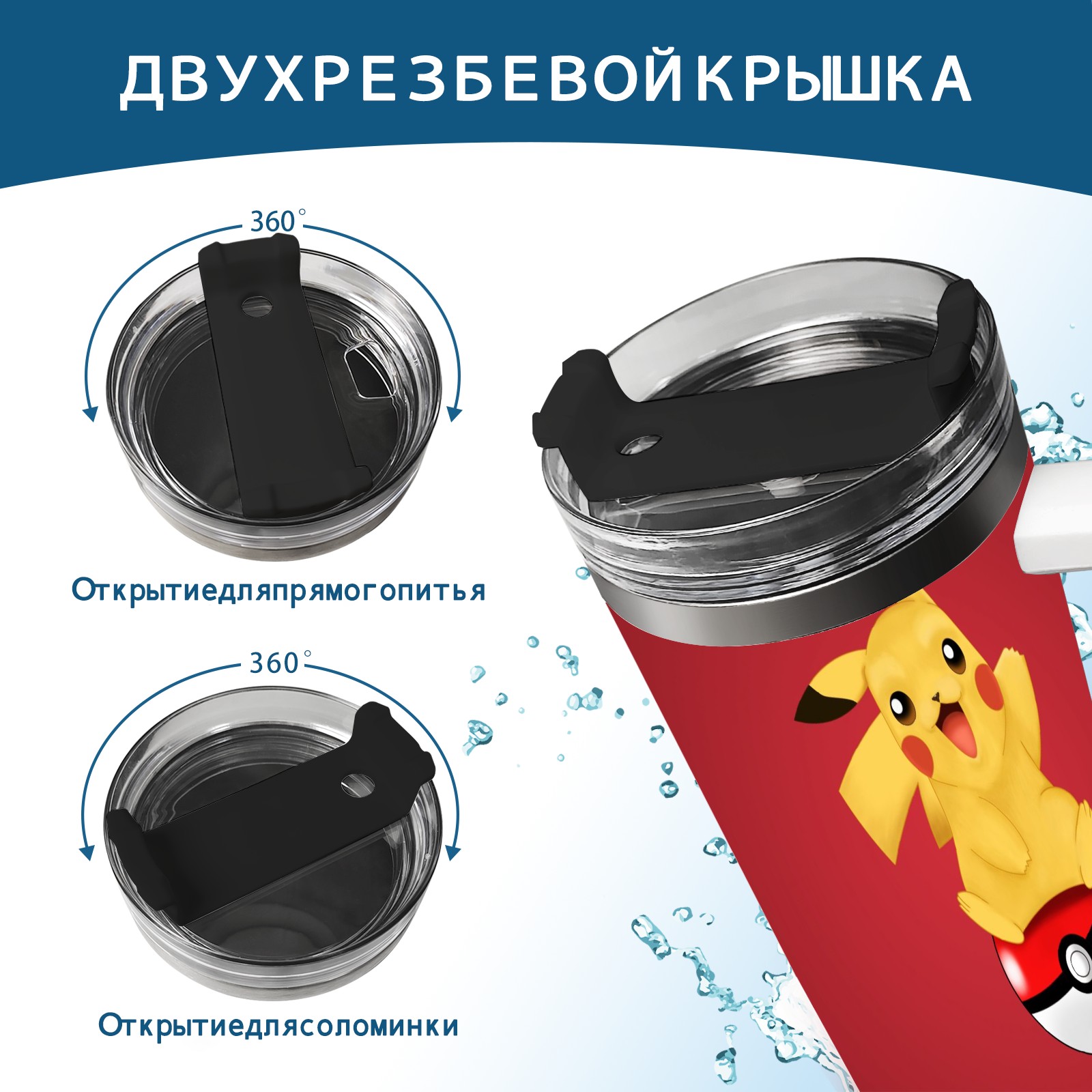 ДВУХРЕЗБЕВОЙКРЫШКА

360°

Открытиедляпрямогопитья

360°

Открытиедлясоломинки