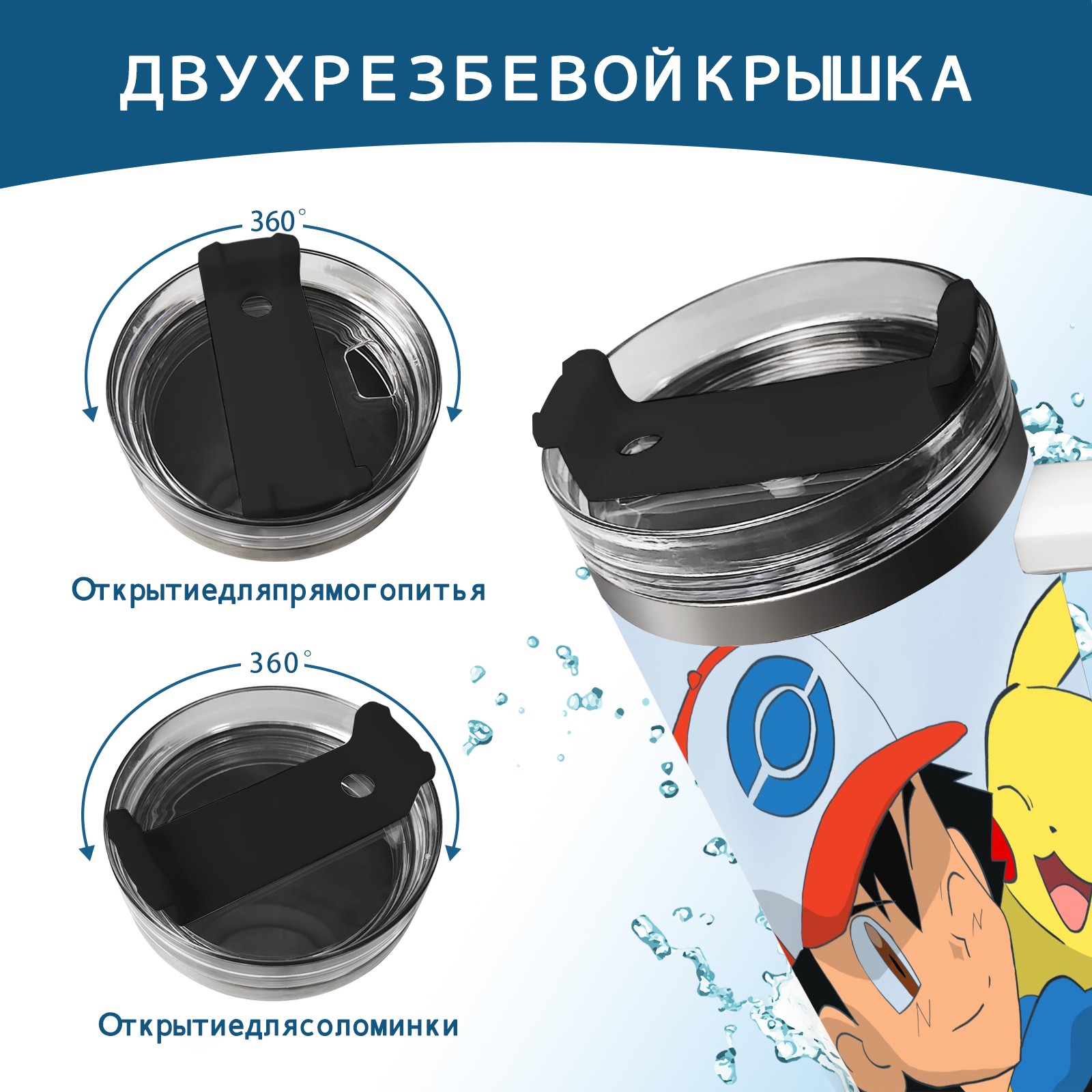 ДВУХРЕЗБЕВОЙКРЫШКА

360°

Открытиедляпрямогопитья

360°

Открытиедлясоломинки