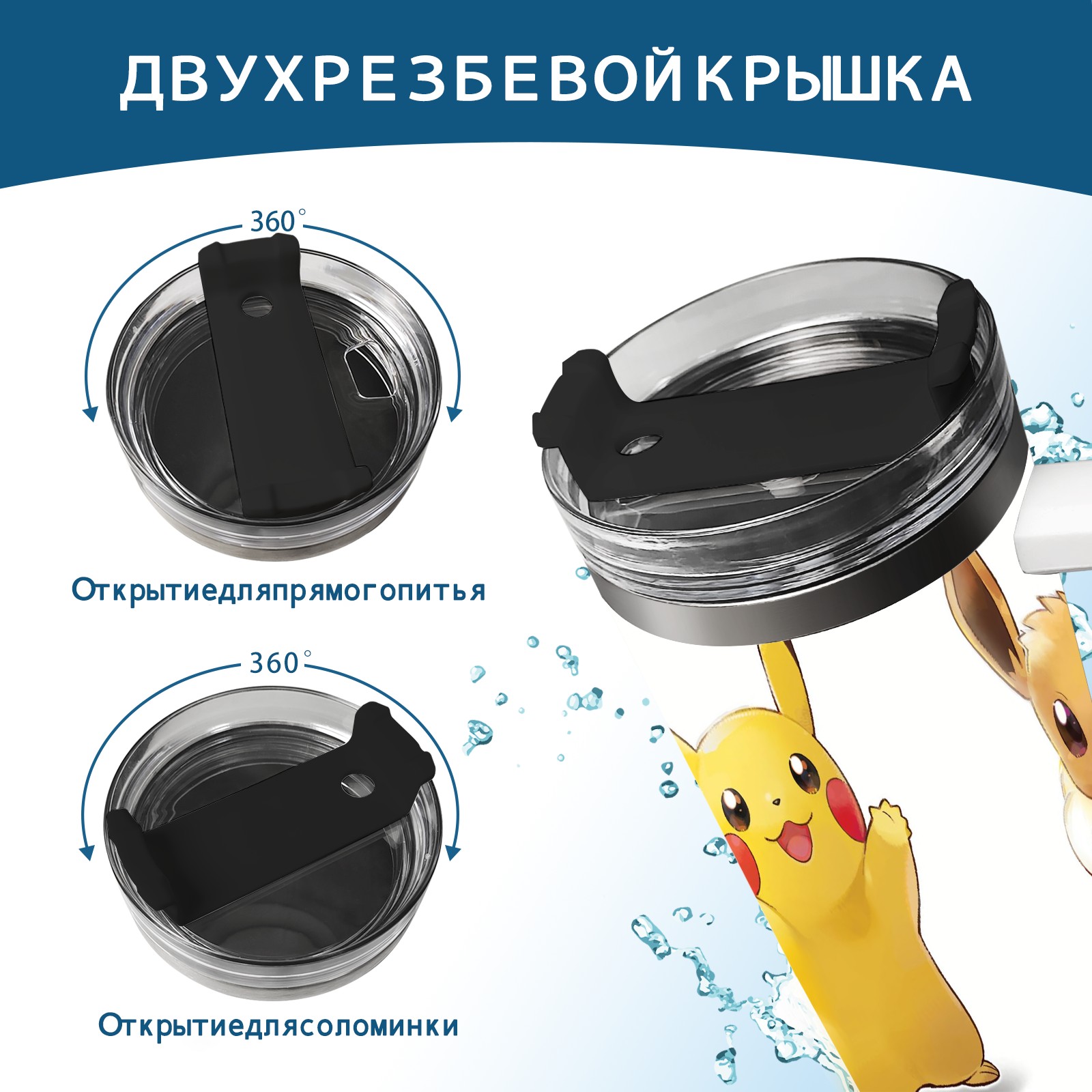 ДВУХРЕЗБЕВОЙКРЫШКА

360°

Открытиедляпрямогопитья

360°

Открытиедлясоломинки