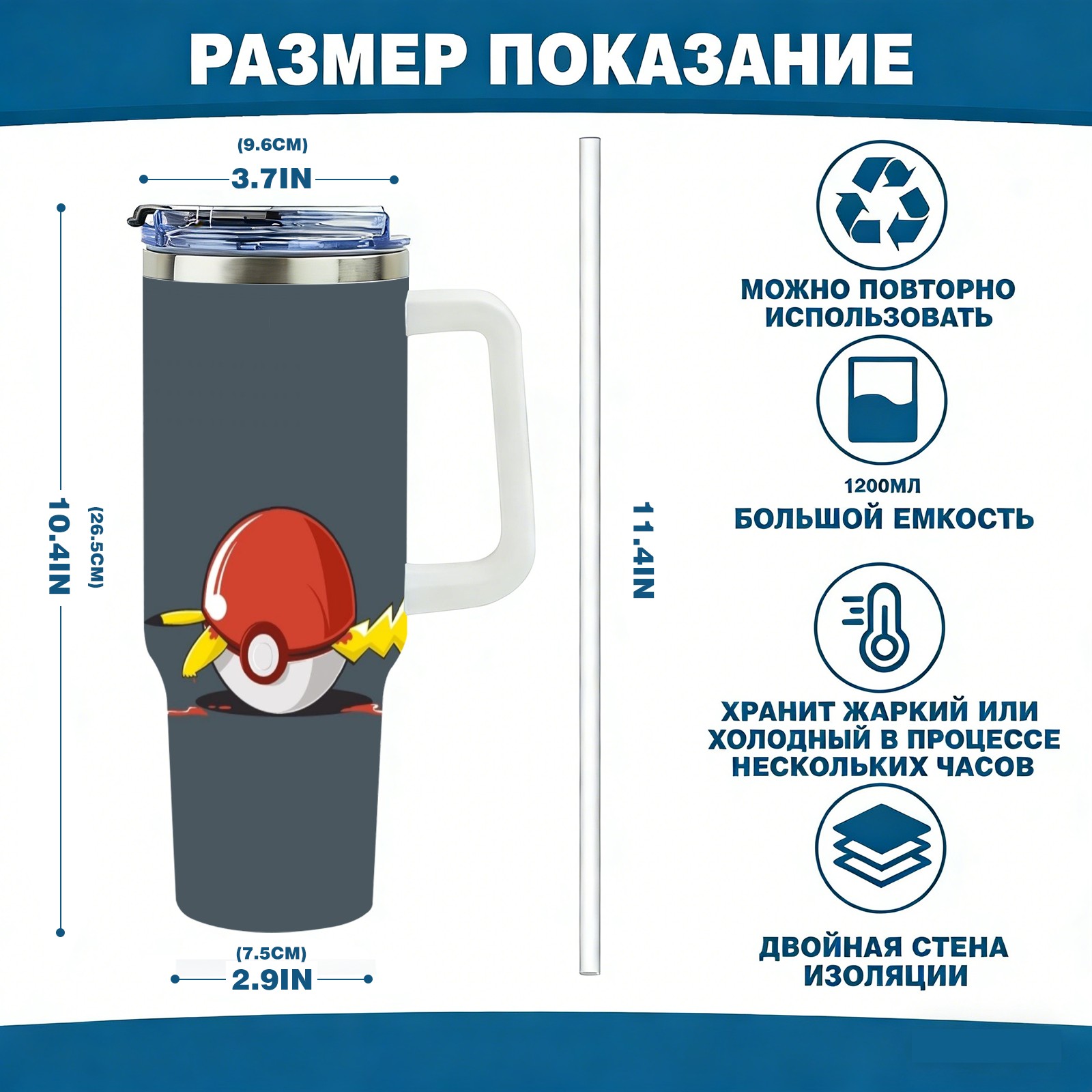 РАЗМЕР ПОКАЗАНИЕ

(9.6CM)
3.7IN

10.4IN
(26.5CM)

(7.5CM)
2.9IN

11.4IN

МОЖНО ПОВТОРНО ИСПОЛЬЗОВАТЬ

1200МЛ
БОЛЬШОЙ ЕМКОСТЬ

ХРАНИТ ЖАРКИЙ ИЛИ ХОЛОДНЫЙ В ПРОЦЕССЕ НЕСКОЛЬКИХ ЧАСОВ

ДВОЙНАЯ СТЕНА ИЗОЛЯЦИИ