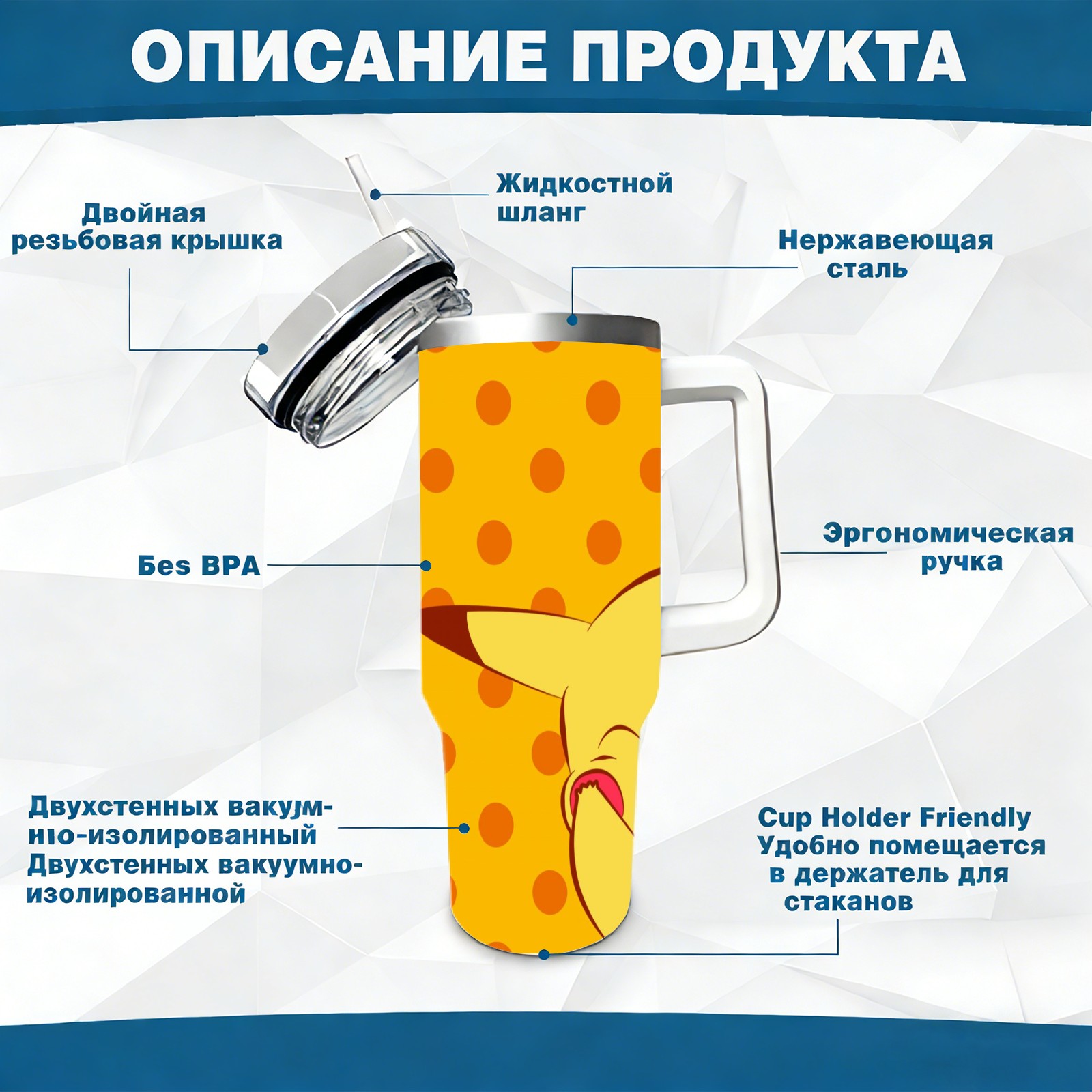 ОПИСАНИЕ ПРОДУКТА

Двойная резьбовая крышка

Жидкостной шланг

Нержавеющая сталь

Бes BPA

Эргономическая ручка

Двухстенных вакум-нıо-изолированный Двухстенных вакуумно-изолированной

Cup Holder Friendly Удобно помещается в держатель для стаканов