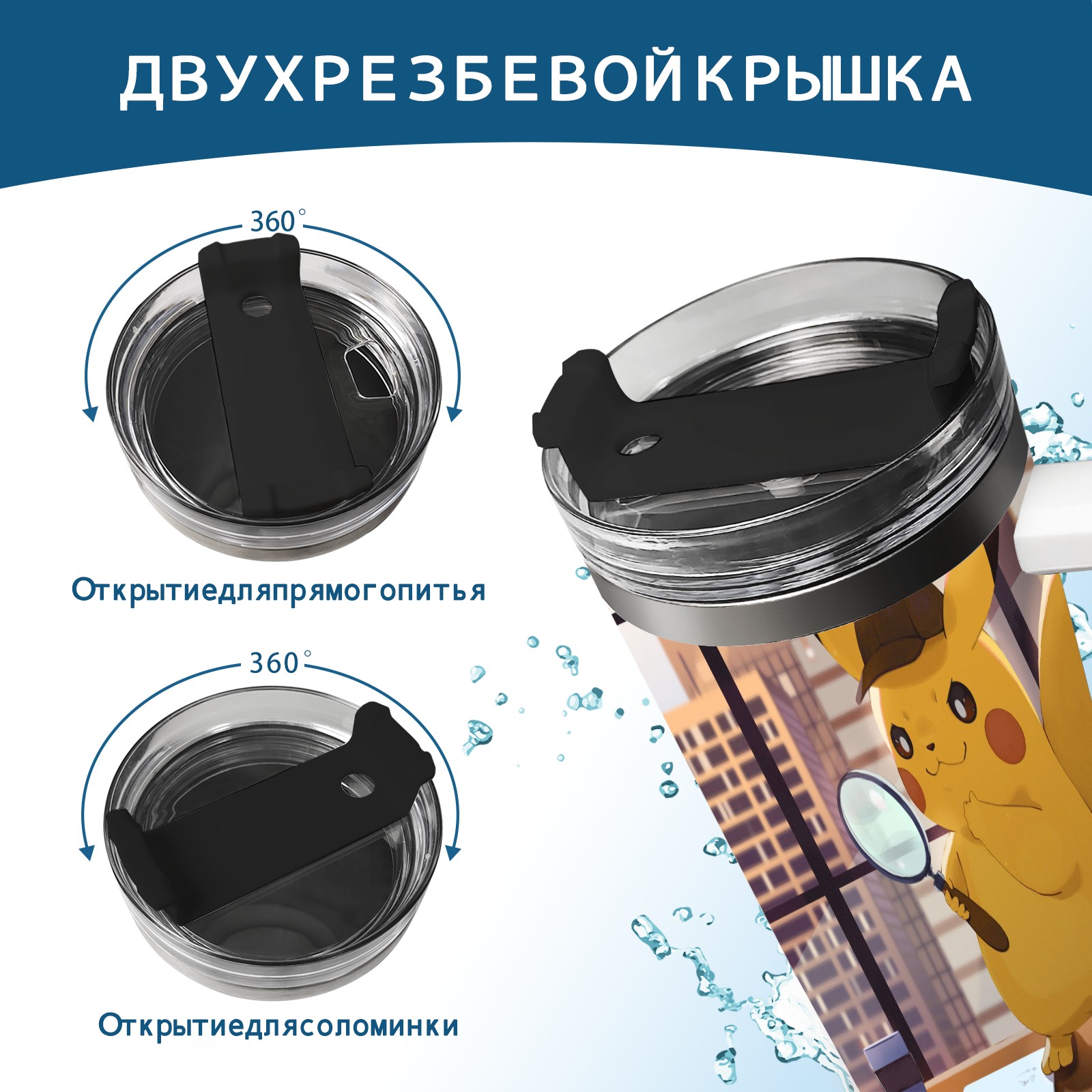 ДВУХРЕЗБЕВОЙКРЫШКА

360°

Открытиедляпрямогопитья

360°

Открытиедлясоломинки