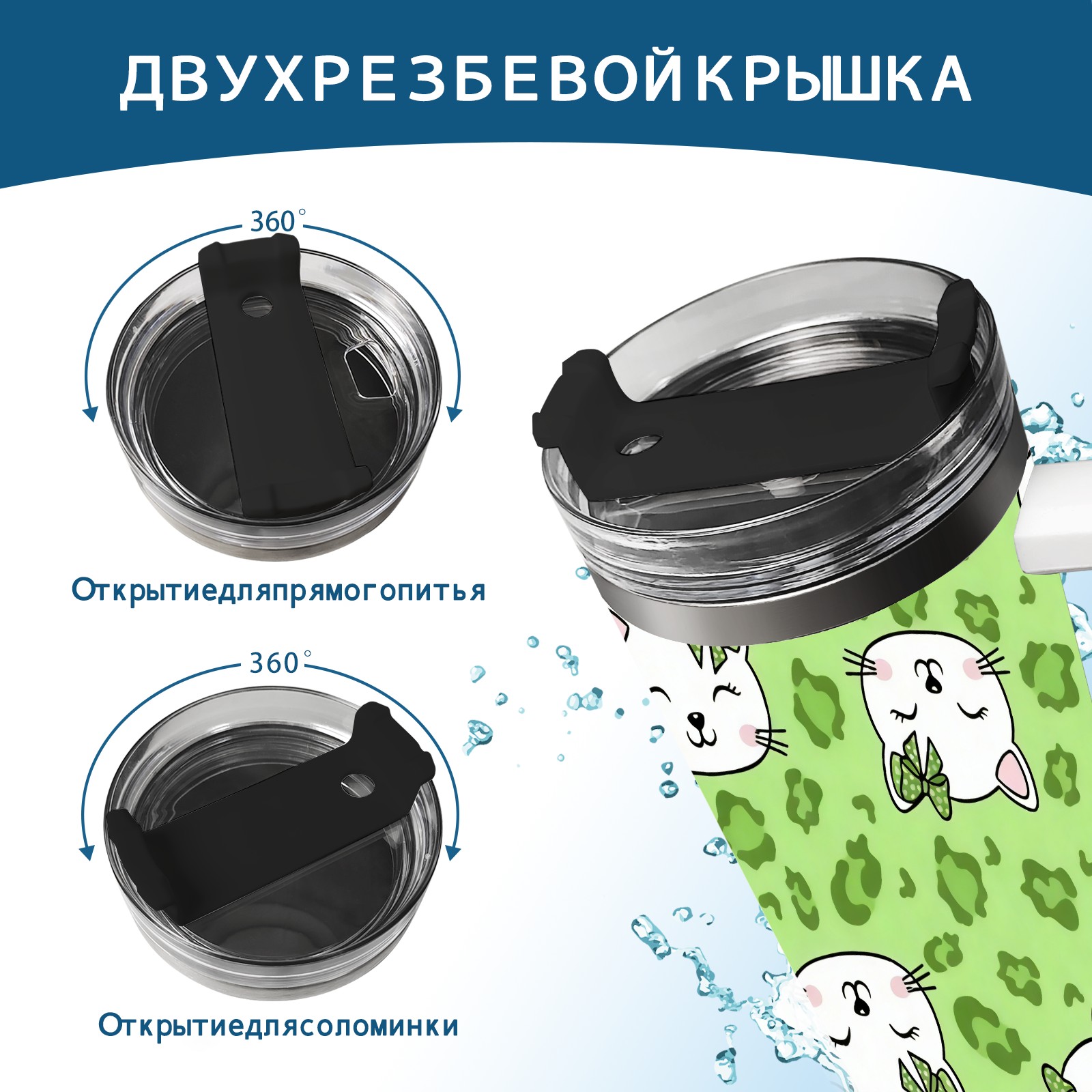 ДВУХРЕЗБЕВОЙКРЫШКА

360°

Открытиедляпрямогопитья

360°

Открытиедлясоломинки