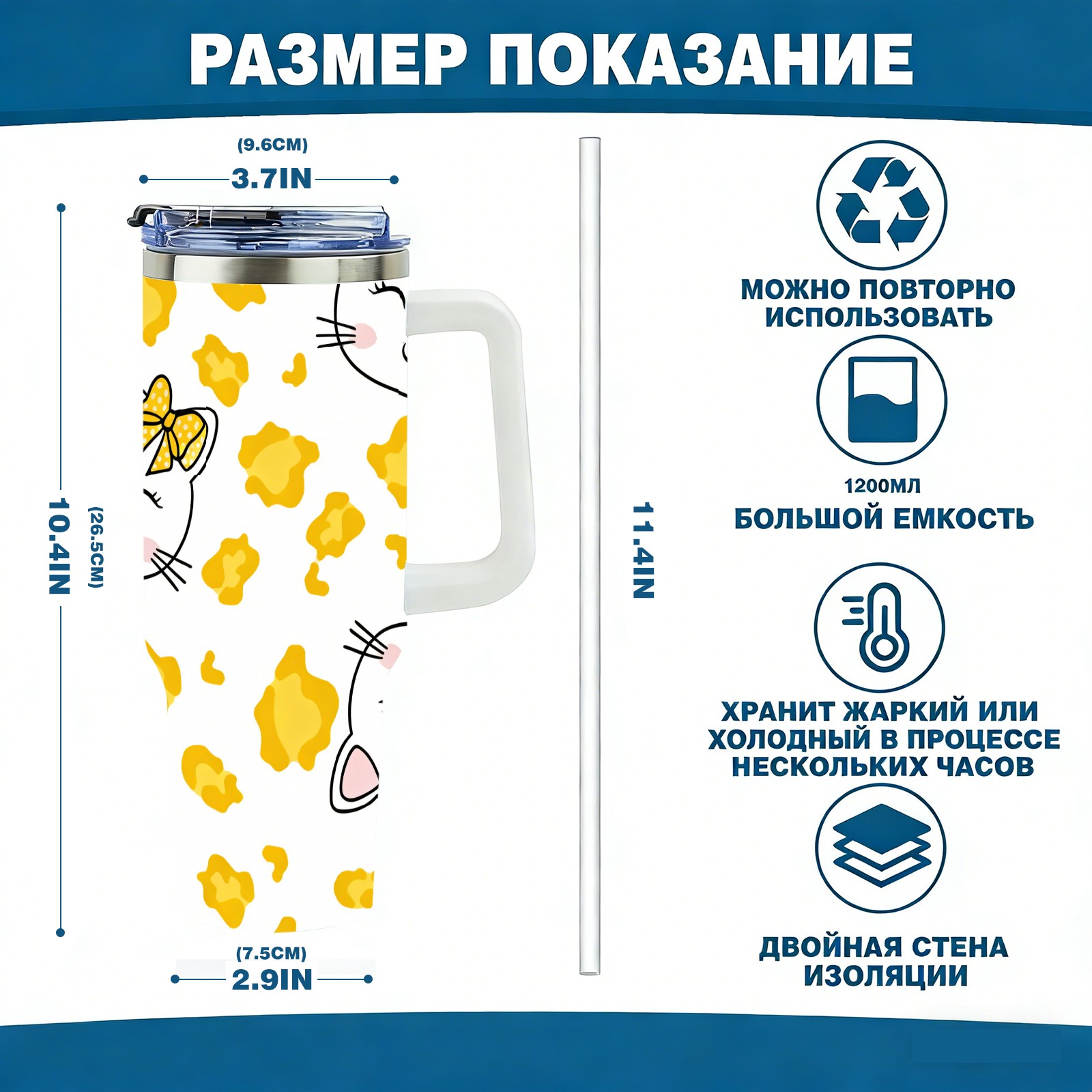 РАЗМЕР ПОКАЗАНИЕ

(9.6CM)
3.7IN

10.4IN
(26.5CM)

(7.5CM)
2.9IN

11.4IN

МОЖНО ПОВТОРНО ИСПОЛЬЗОВАТЬ

1200МЛ
БОЛЬШОЙ ЕМКОСТЬ

ХРАНИТ ЖАРКИЙ ИЛИ ХОЛОДНЫЙ В ПРОЦЕССЕ НЕСКОЛЬКИХ ЧАСОВ

ДВОЙНАЯ СТЕНА ИЗОЛЯЦИИ