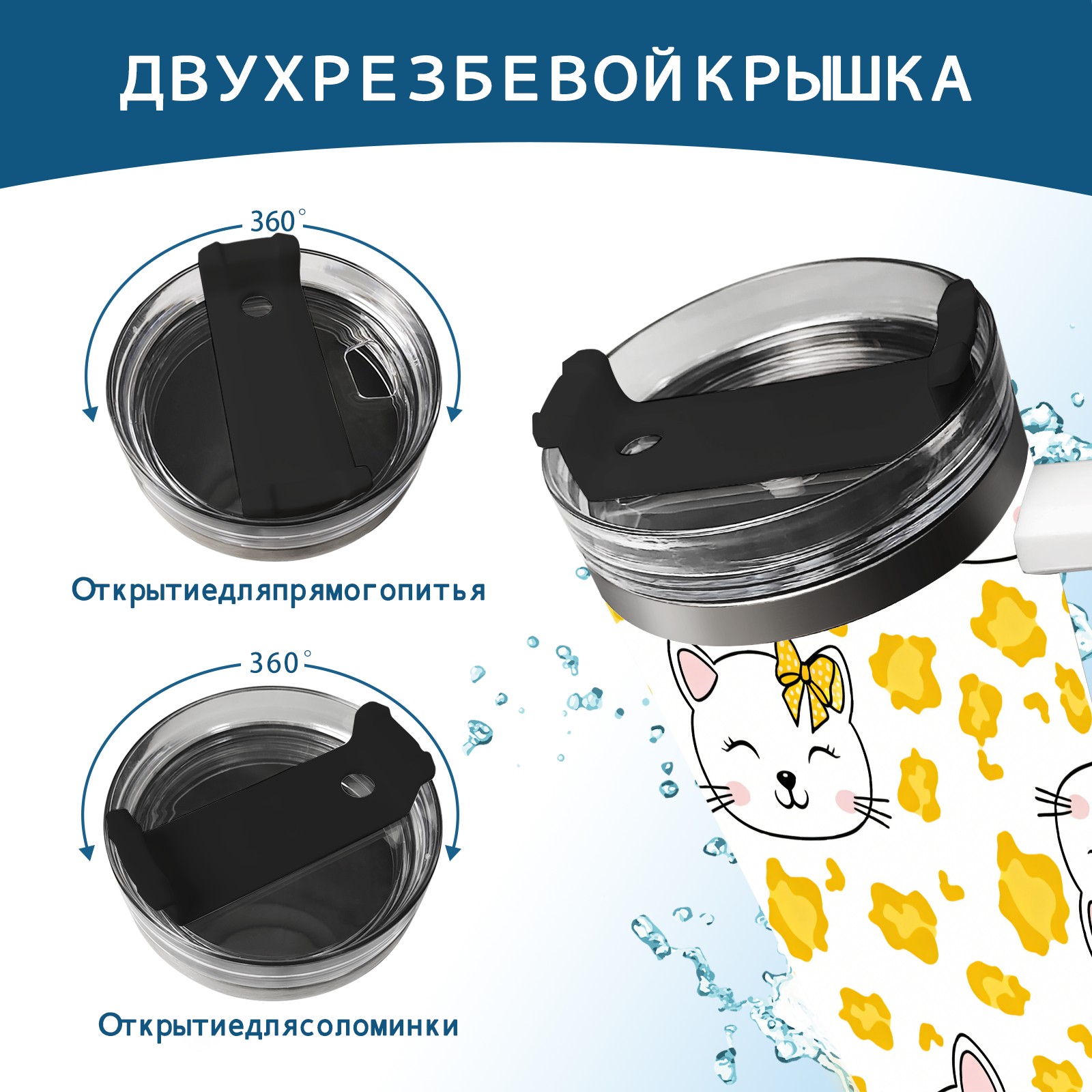 ДВУХРЕЗБЕВОЙКРЫШКА

360°

Открытиедляпрямогопитья

360°

Открытиедлясоломинки