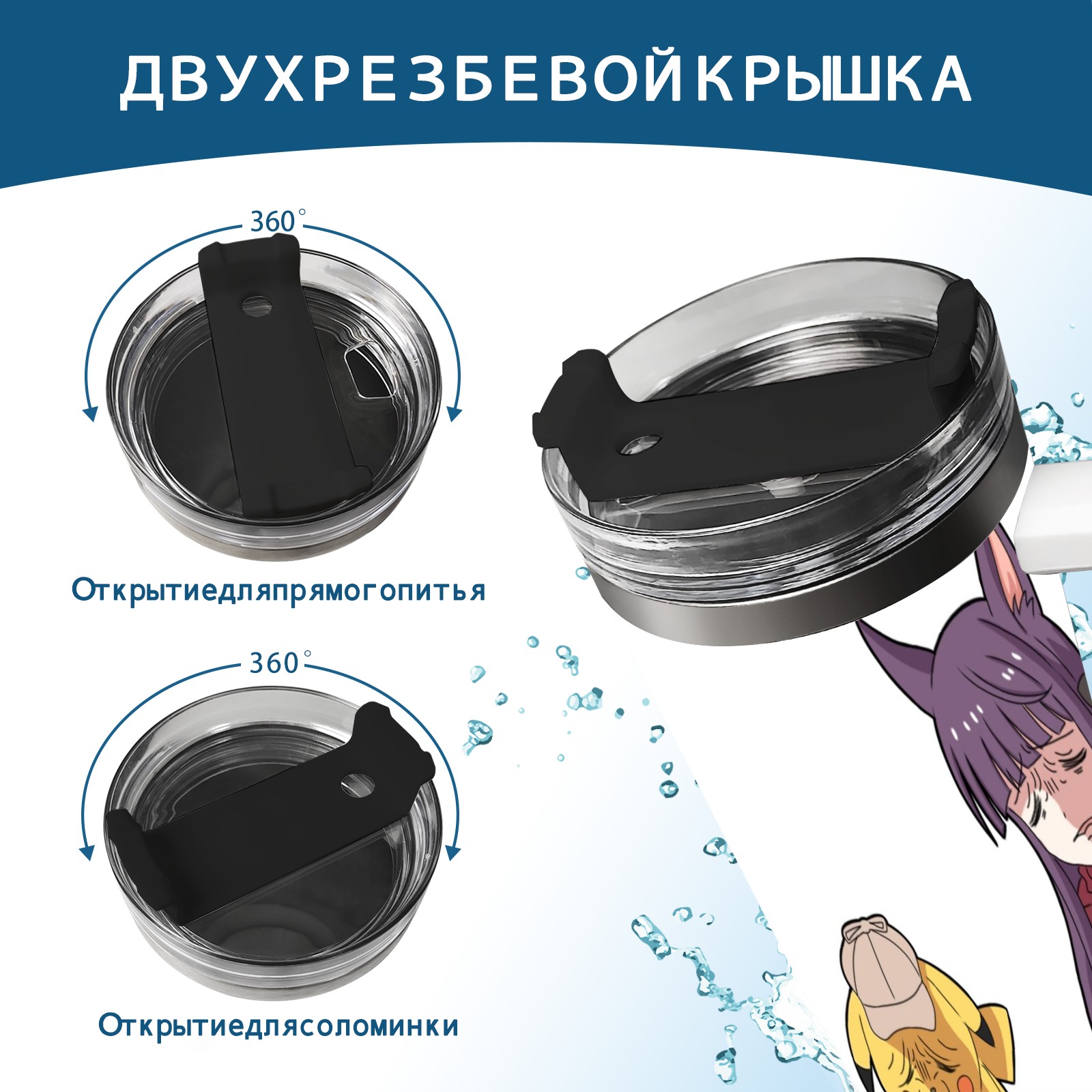 ДВУХРЕЗБЕВОЙКРЫШКА

360°

Открытиедляпрямогопитья

360°

Открытиедлясоломинки