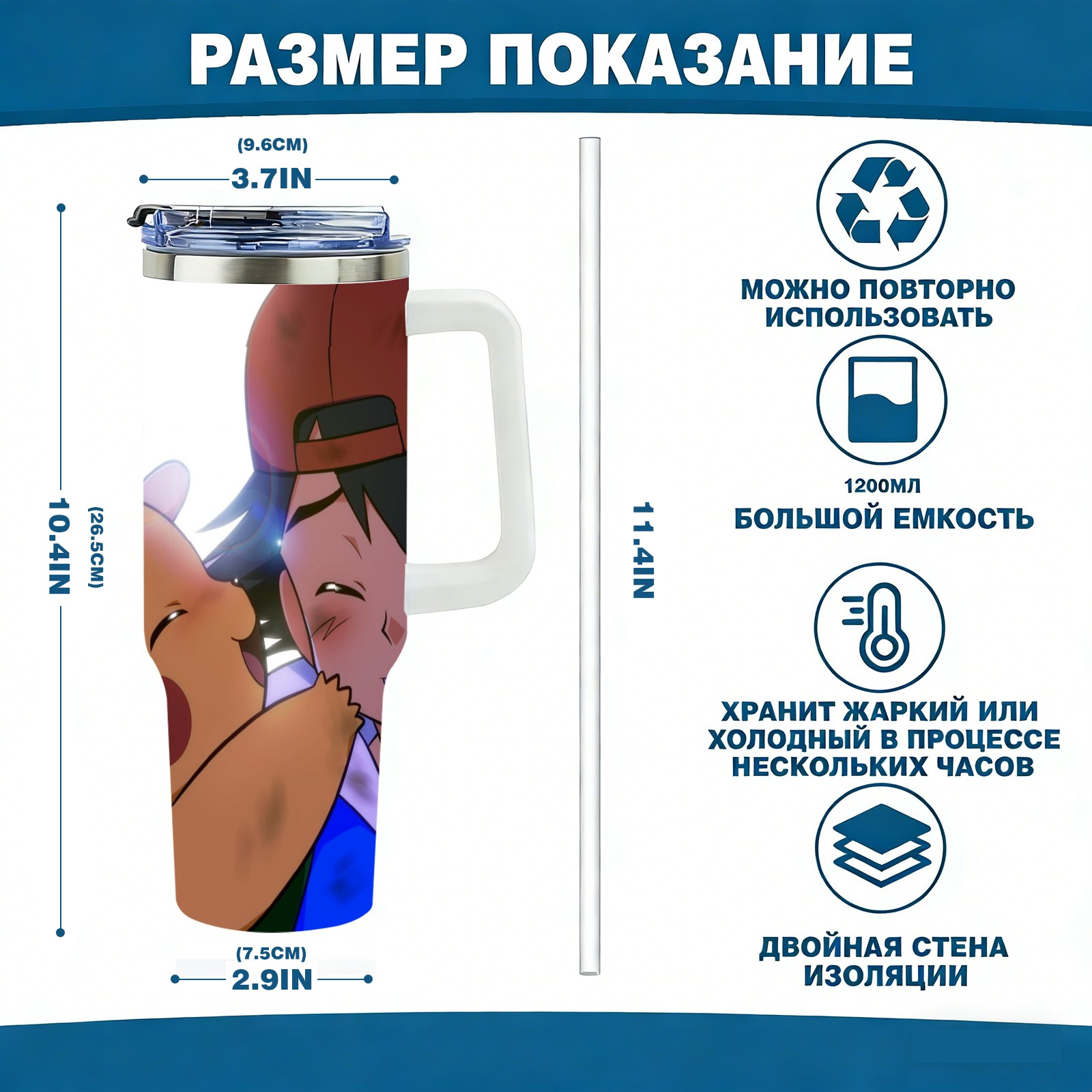 РАЗМЕР ПОКАЗАНИЕ

(9.6CM)
3.7IN

10.4IN
(26.5CM)

(7.5CM)
2.9IN

11.4IN

МОЖНО ПОВТОРНО ИСПОЛЬЗОВАТЬ

1200МЛ
БОЛЬШОЙ ЕМКОСТЬ

ХРАНИТ ЖАРКИЙ ИЛИ ХОЛОДНЫЙ В ПРОЦЕССЕ НЕСКОЛЬКИХ ЧАСОВ

ДВОЙНАЯ СТЕНА ИЗОЛЯЦИИ