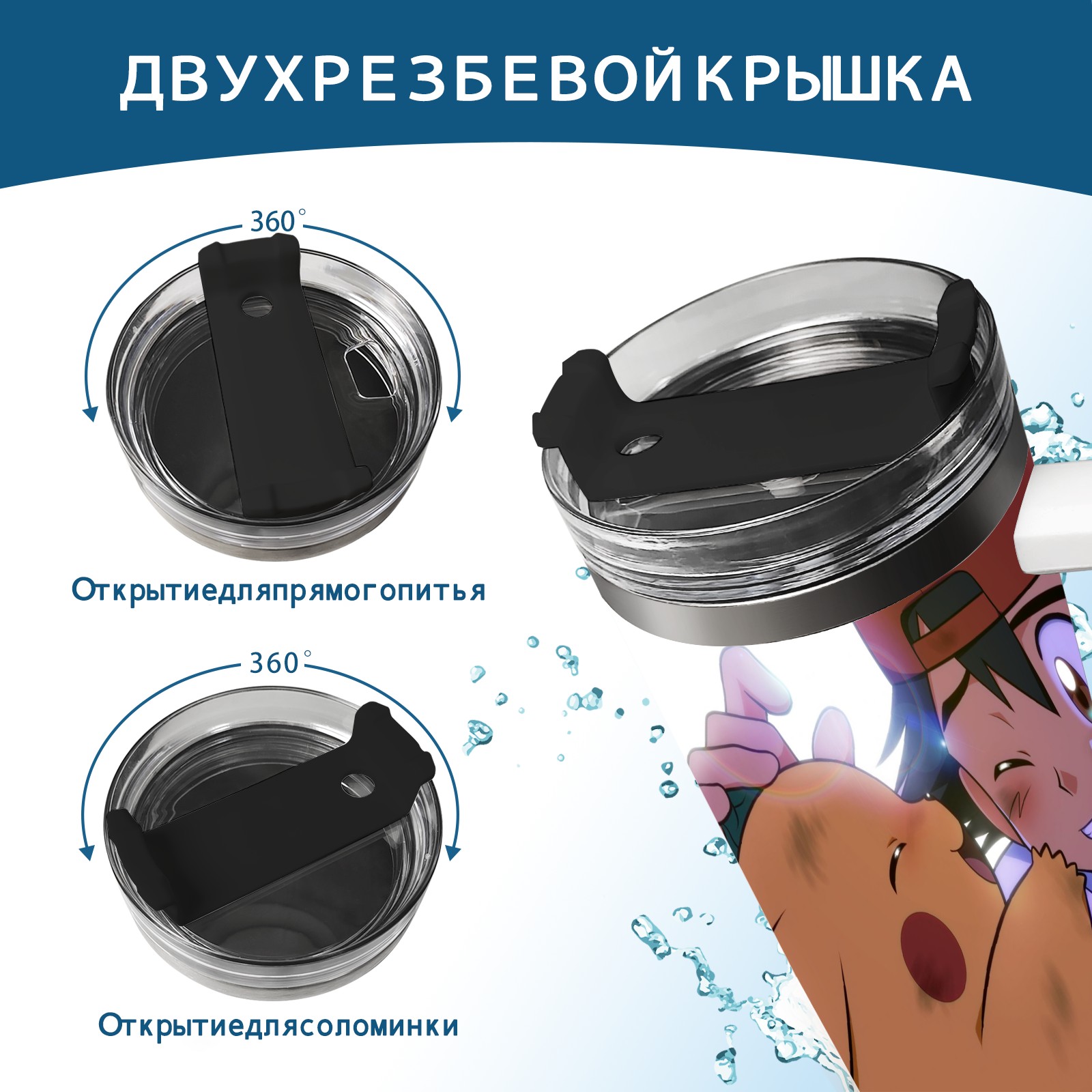 ДВУХРЕЗБЕВОЙКРЫШКА

360°

Открытиедляпрямогопитья

360°

Открытиедлясоломинки