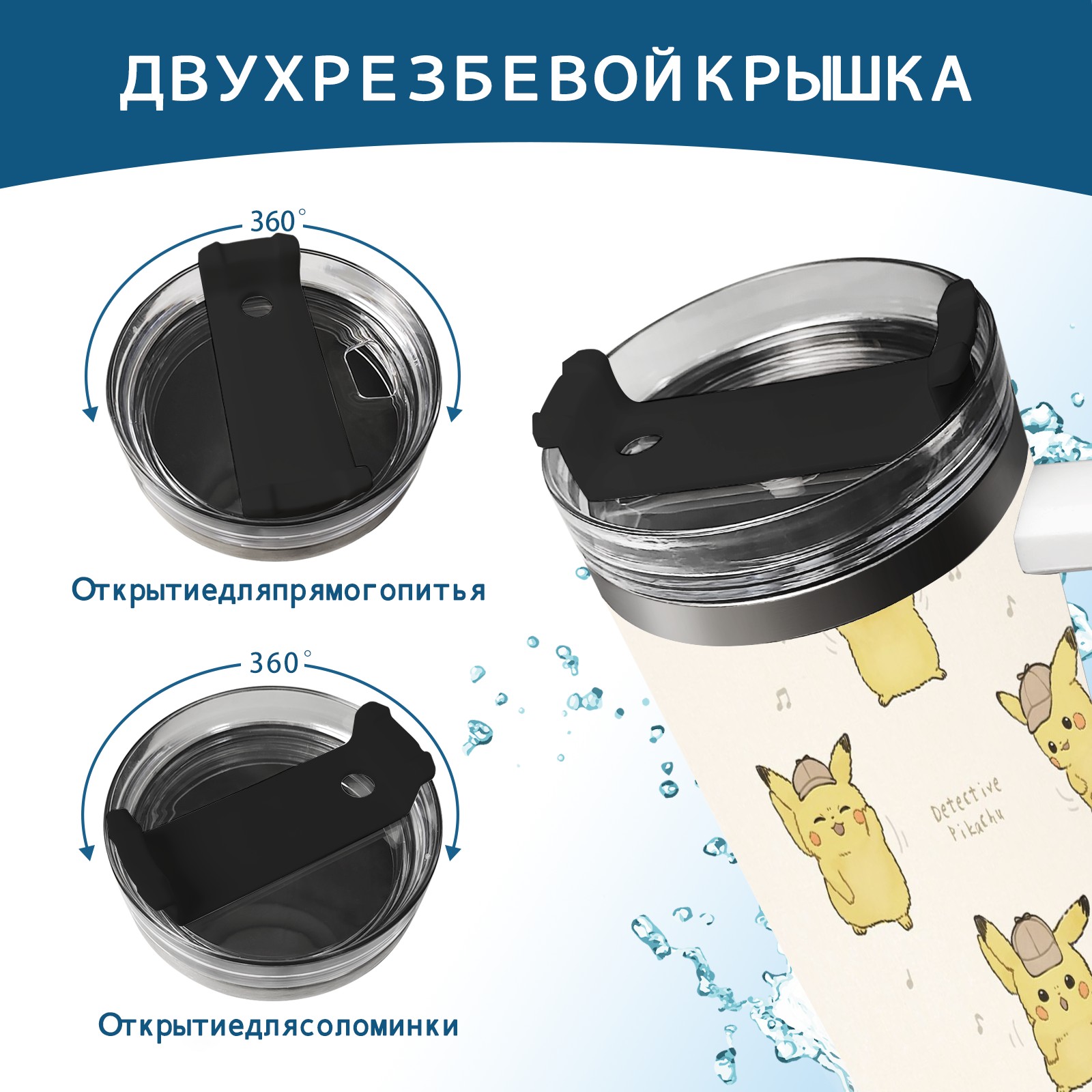 ДВУХРЕЗБЕВОЙКРЫШКА

360°

Открытиедляпрямогопитья

360°

Открытиедлясоломинки

Detective Pikachu