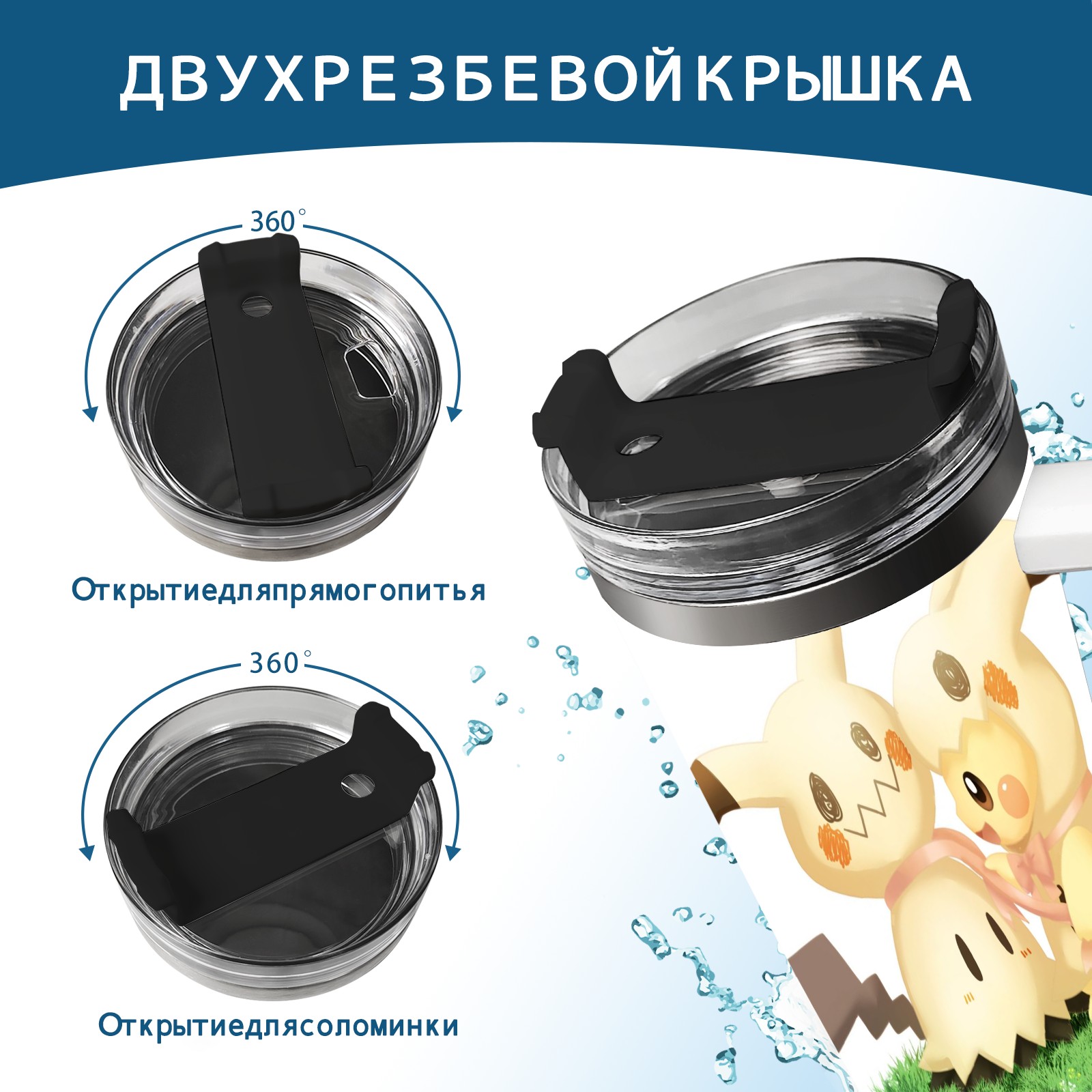 ДВУХРЕЗБЕВОЙКРЫШКА

360°

Открытиедляпрямогопитья

360°

Открытиедлясоломинки