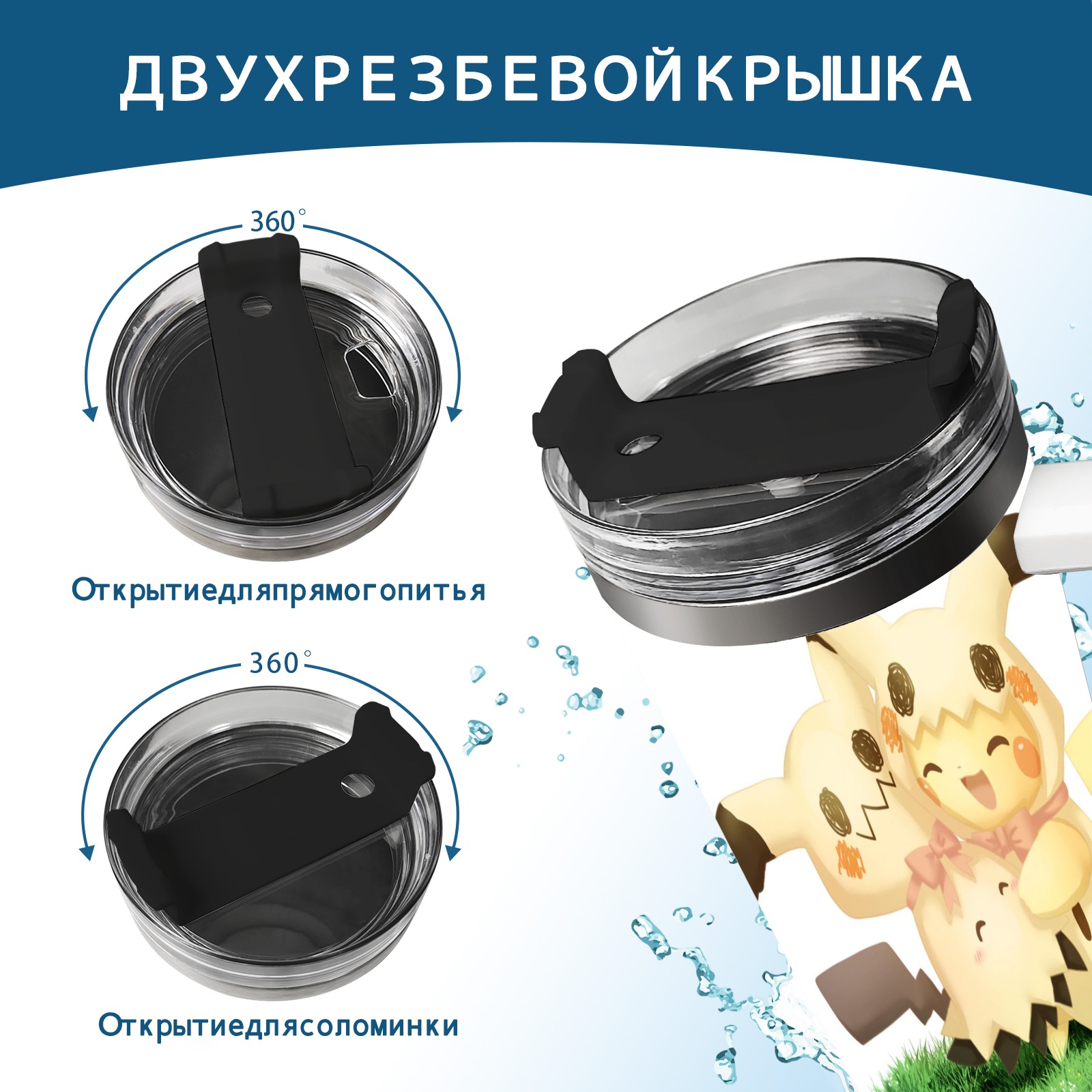 ДВУХРЕЗБЕВОЙКРЫШКА

360°

Открытиедляпрямогопитья

360°

Открытиедлясоломинки