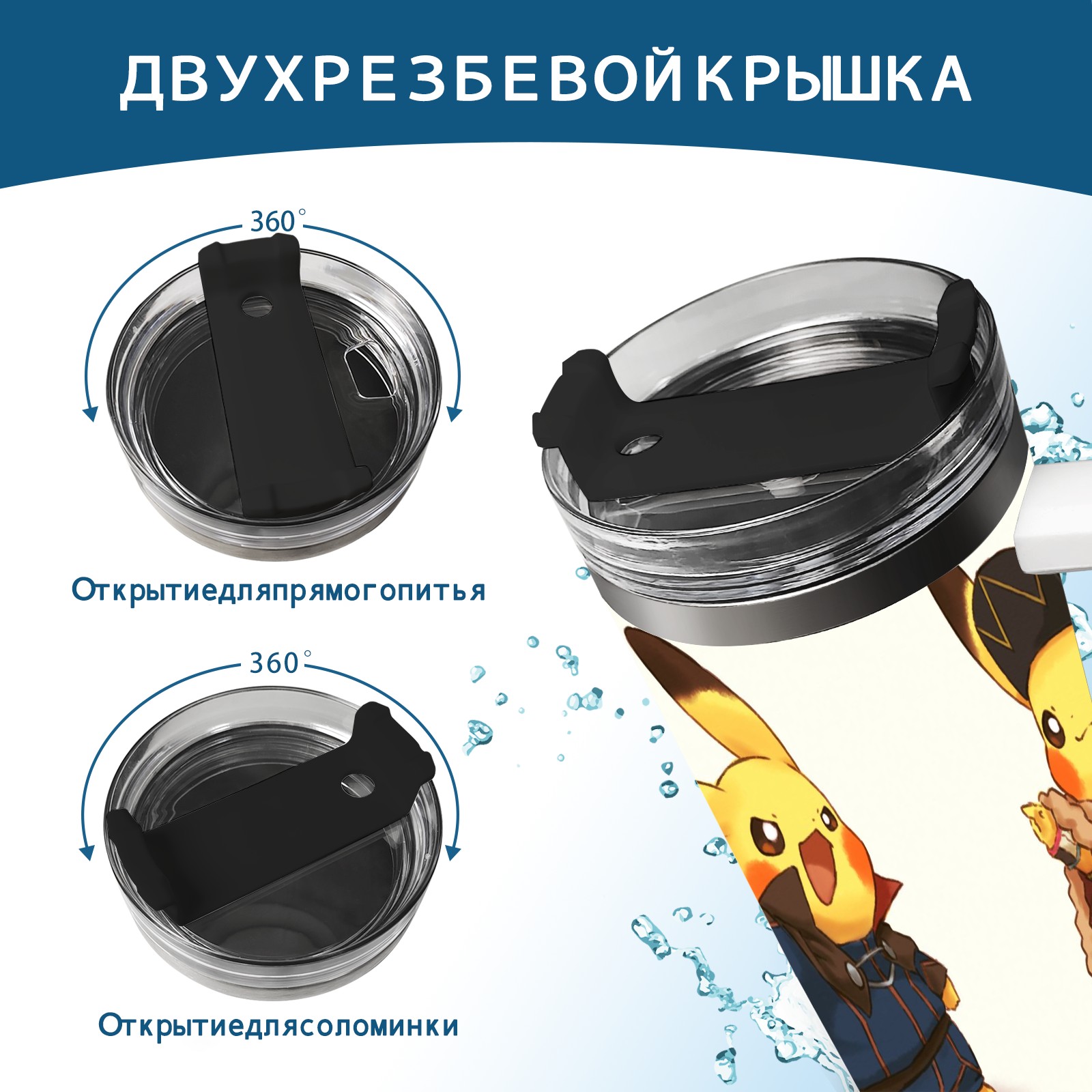 ДВУХРЕЗБЕВОЙКРЫШКА

360°

Открытиедляпрямогопитья

360°

Открытиедлясоломинки