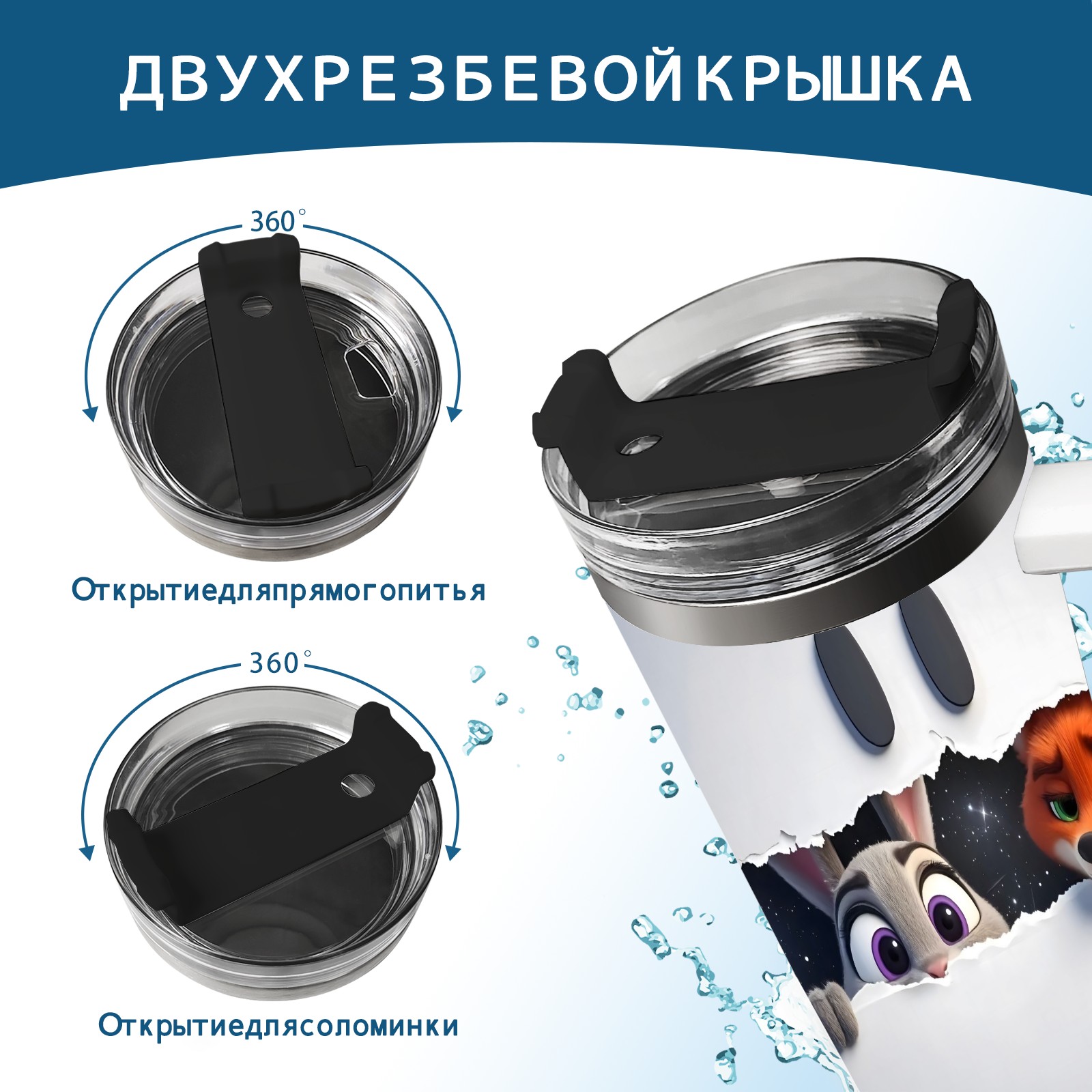 ДВУХРЕЗБЕВОЙКРЫШКА

360°

Открытиедляпрямогопитья

360°

Открытиедлясоломинки