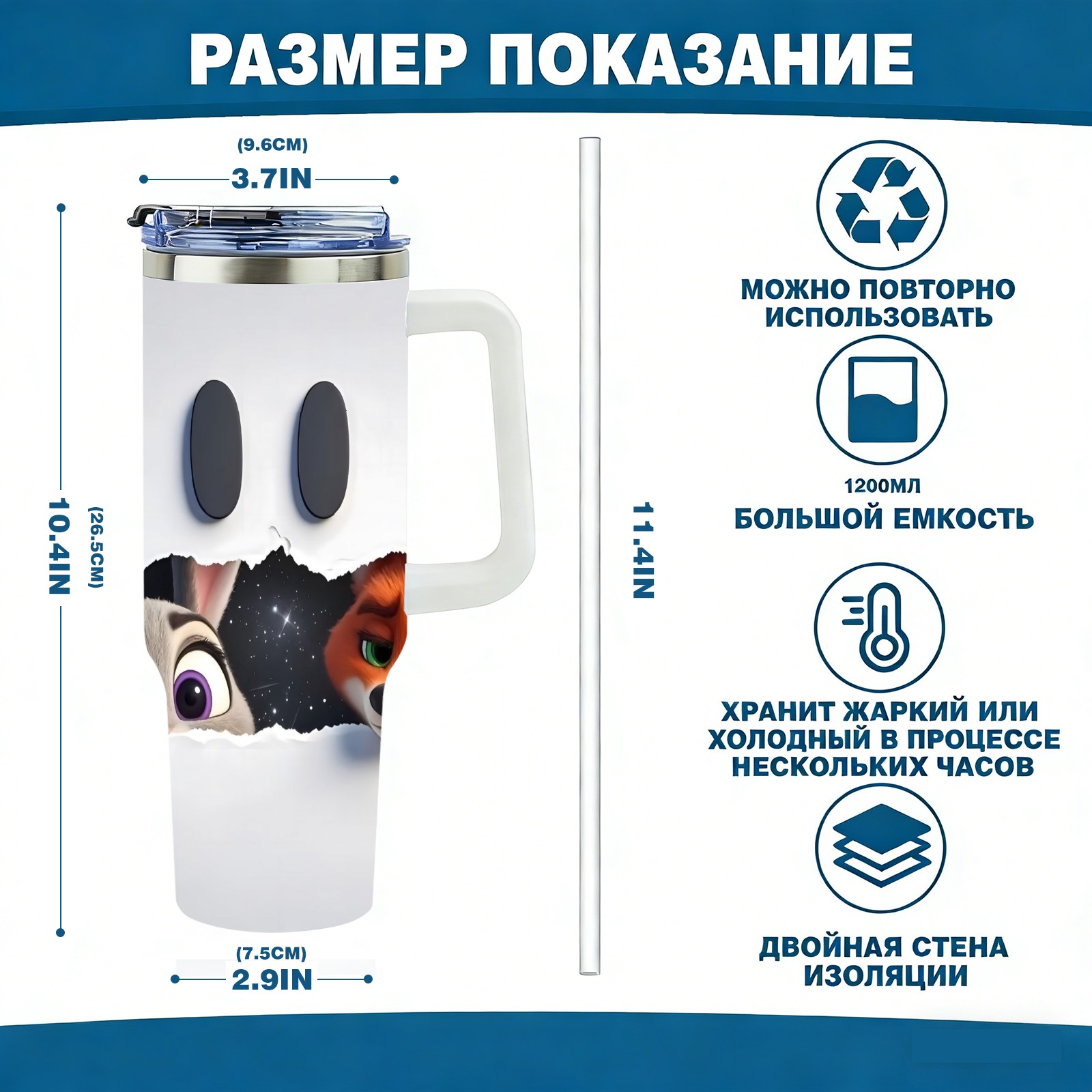 РАЗМЕР ПОКАЗАНИЕ

(9.6CM)
3.7IN

10.4IN
(26.5CM)

(7.5CM)
2.9IN

11.4IN

МОЖНО ПОВТОРНО ИСПОЛЬЗОВАТЬ

1200МЛ
БОЛЬШОЙ ЕМКОСТЬ

ХРАНИТ ЖАРКИЙ ИЛИ ХОЛОДНЫЙ В ПРОЦЕССЕ НЕСКОЛЬКИХ ЧАСОВ

ДВОЙНАЯ СТЕНА ИЗОЛЯЦИИ