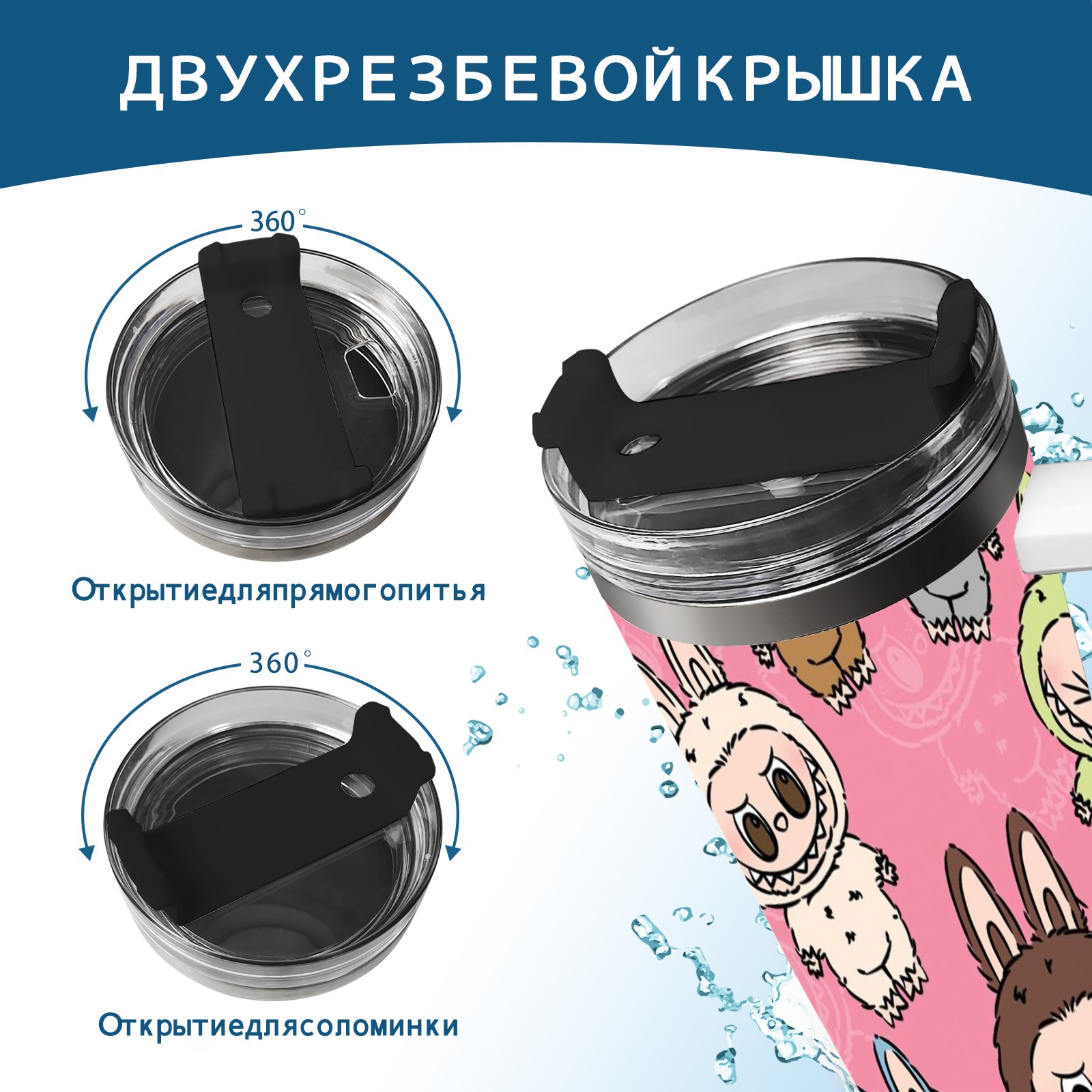 ДВУХРЕЗБЕВОЙКРЫШКА

360°

Открытиедляпрямогопитья

360°

Открытиедлясоломинки