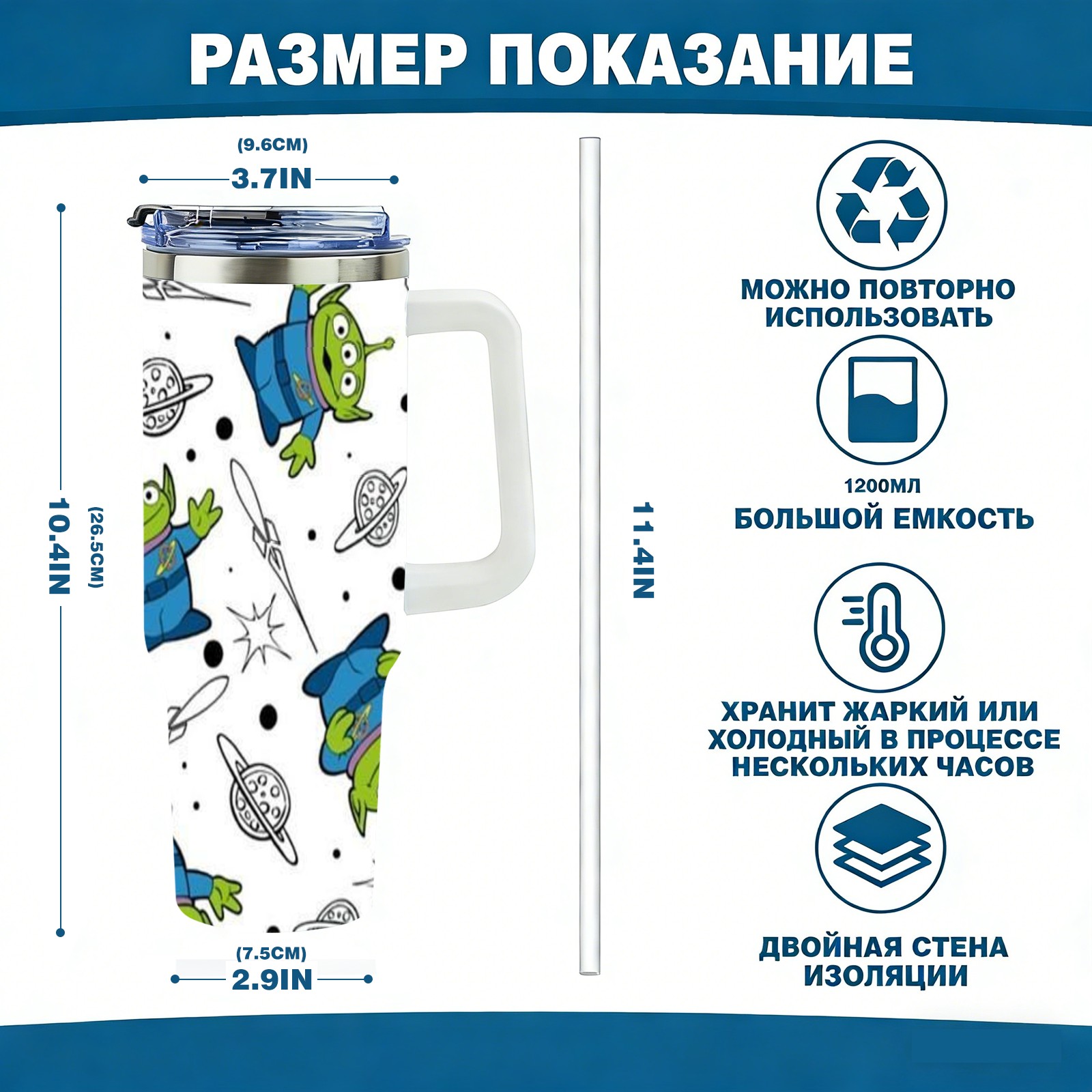 РАЗМЕР ПОКАЗАНИЕ

(9.6CM)
3.7IN

10.4IN
(26.5CM)

(7.5CM)
2.9IN

11.4IN

МОЖНО ПОВТОРНО ИСПОЛЬЗОВАТЬ

1200МЛ
БОЛЬШОЙ ЕМКОСТЬ

ХРАНИТ ЖАРКИЙ ИЛИ ХОЛОДНЫЙ В ПРОЦЕССЕ НЕСКОЛЬКИХ ЧАСОВ

ДВОЙНАЯ СТЕНА ИЗОЛЯЦИИ