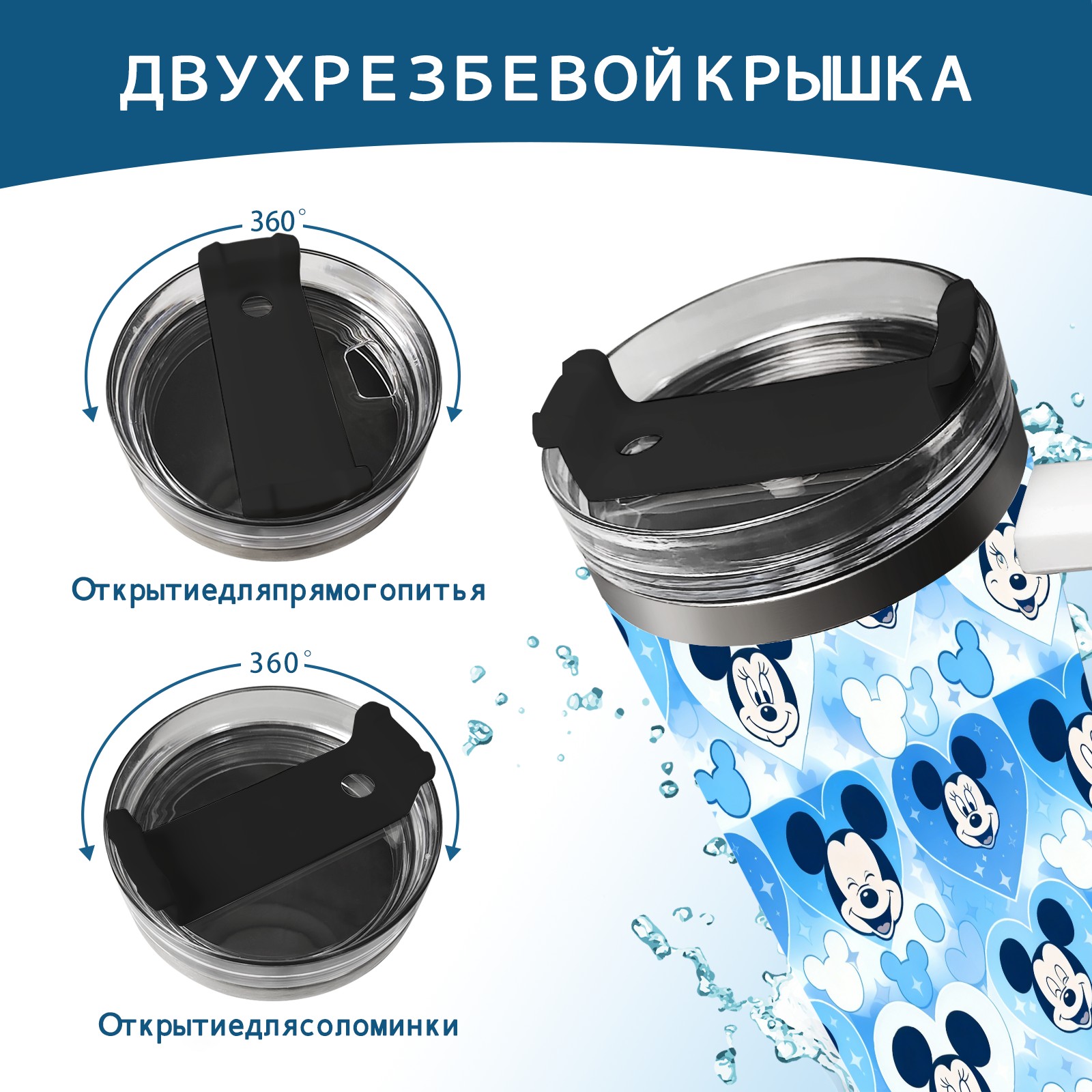 ДВУХРЕЗБЕВОЙКРЫШКА

360°

Открытиедляпрямогопитья

360°

Открытиедлясоломинки