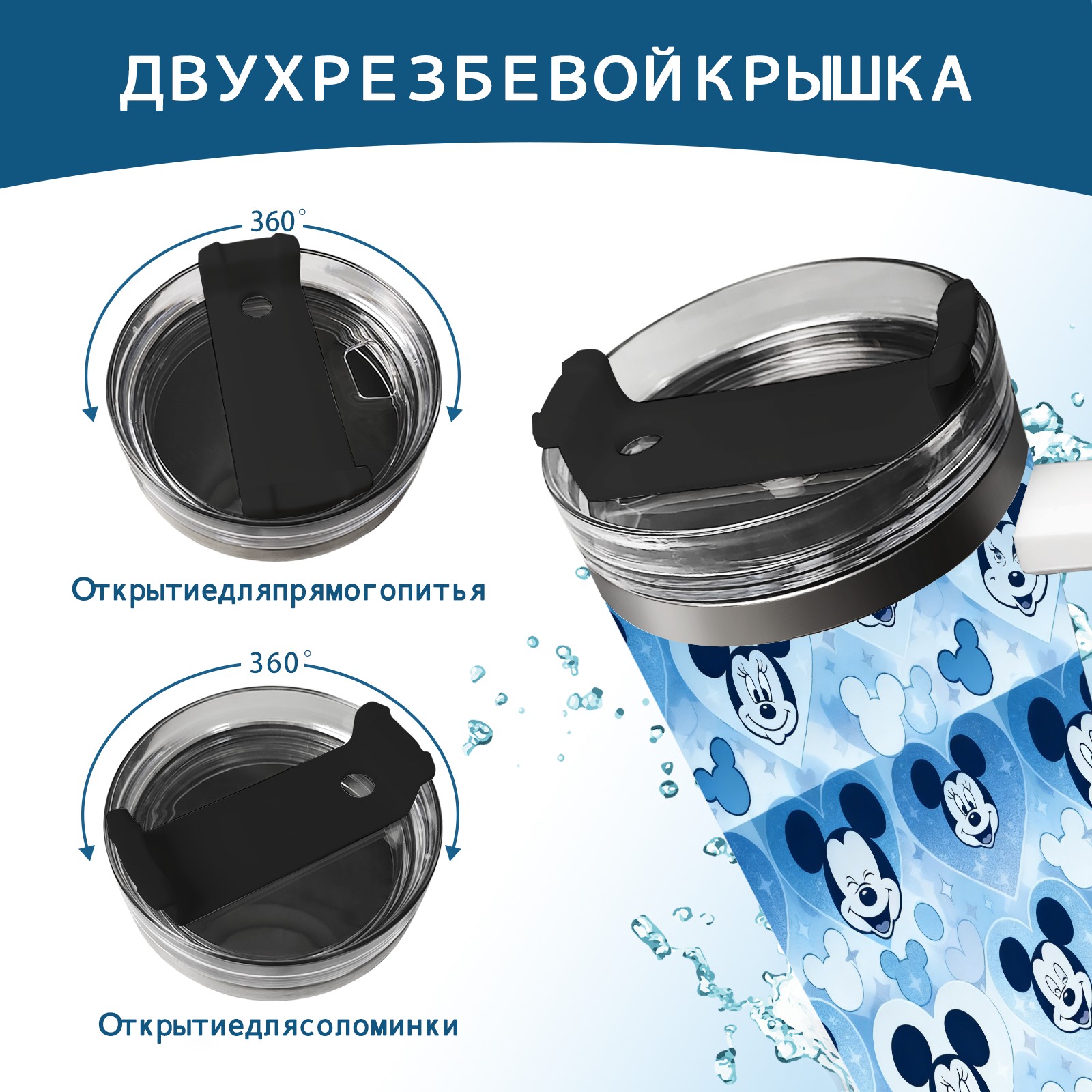 ДВУХРЕЗБЕВОЙКРЫШКА

360°

Открытиедляпрямогопитья

360°

Открытиедлясоломинки