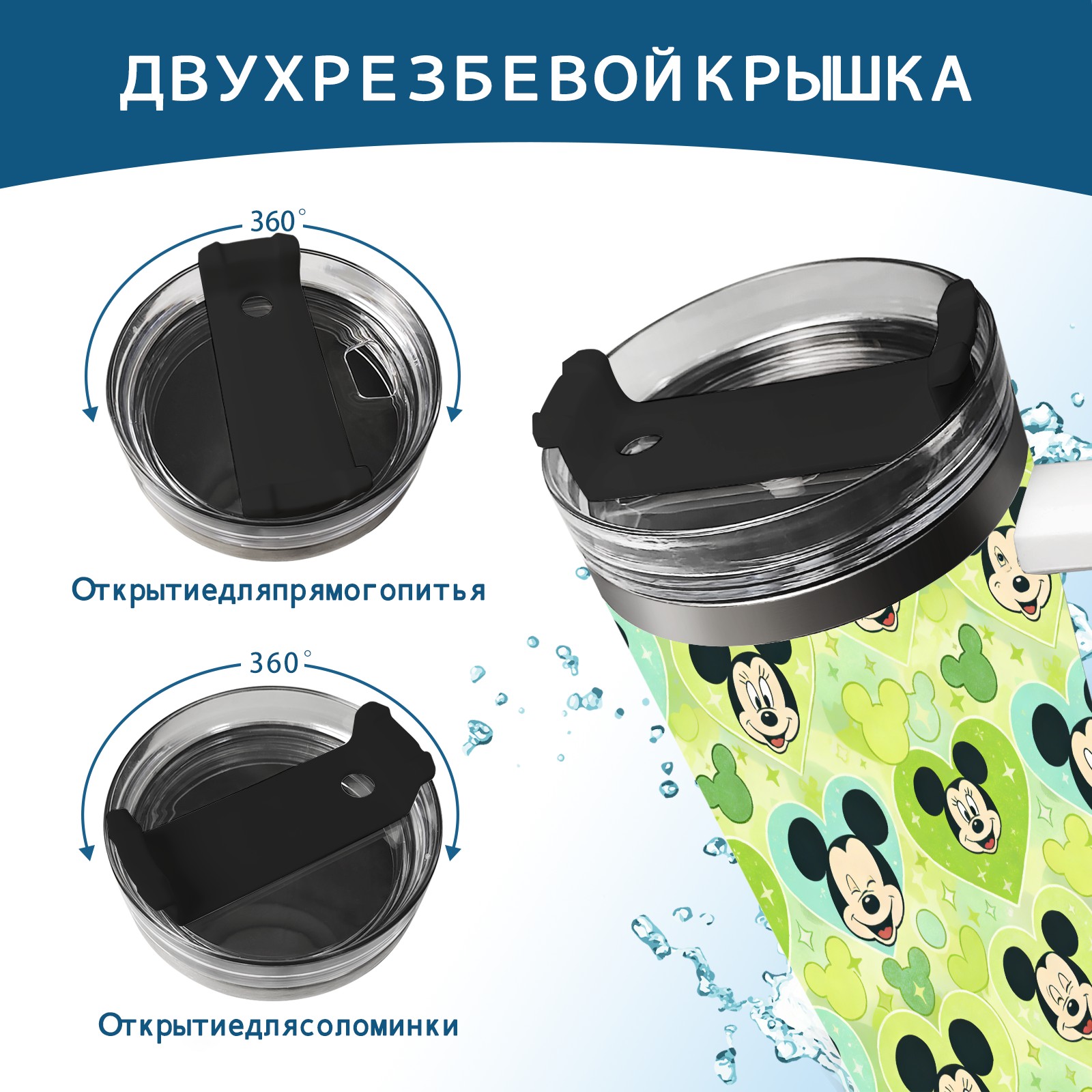 ДВУХРЕЗБЕВОЙКРЫШКА

360°

Открытиедляпрямогопитья

360°

Открытиедлясоломинки