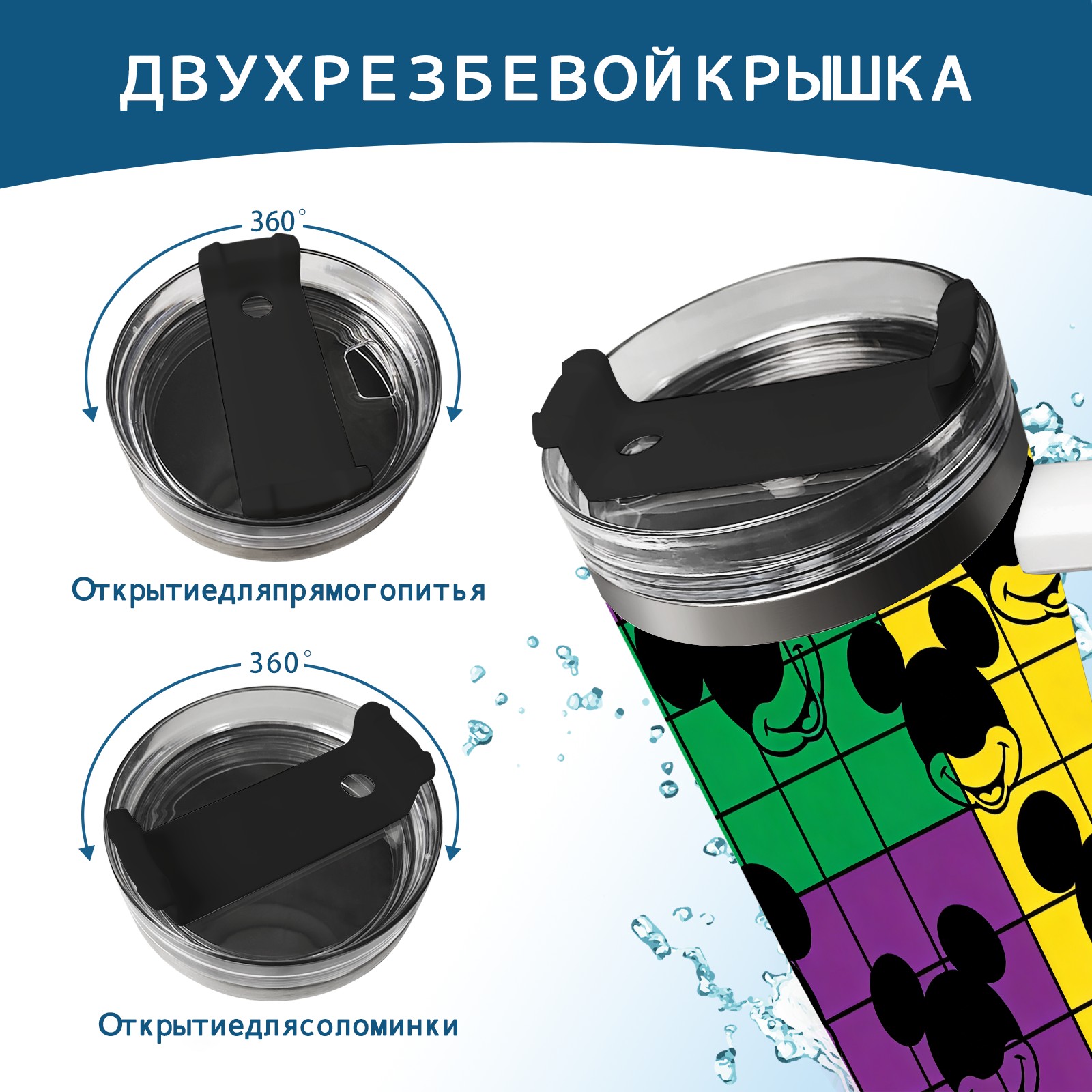 ДВУХРЕЗБЕВОЙКРЫШКА

360°

Открытиедляпрямогопитья

360°

Открытиедлясоломинки