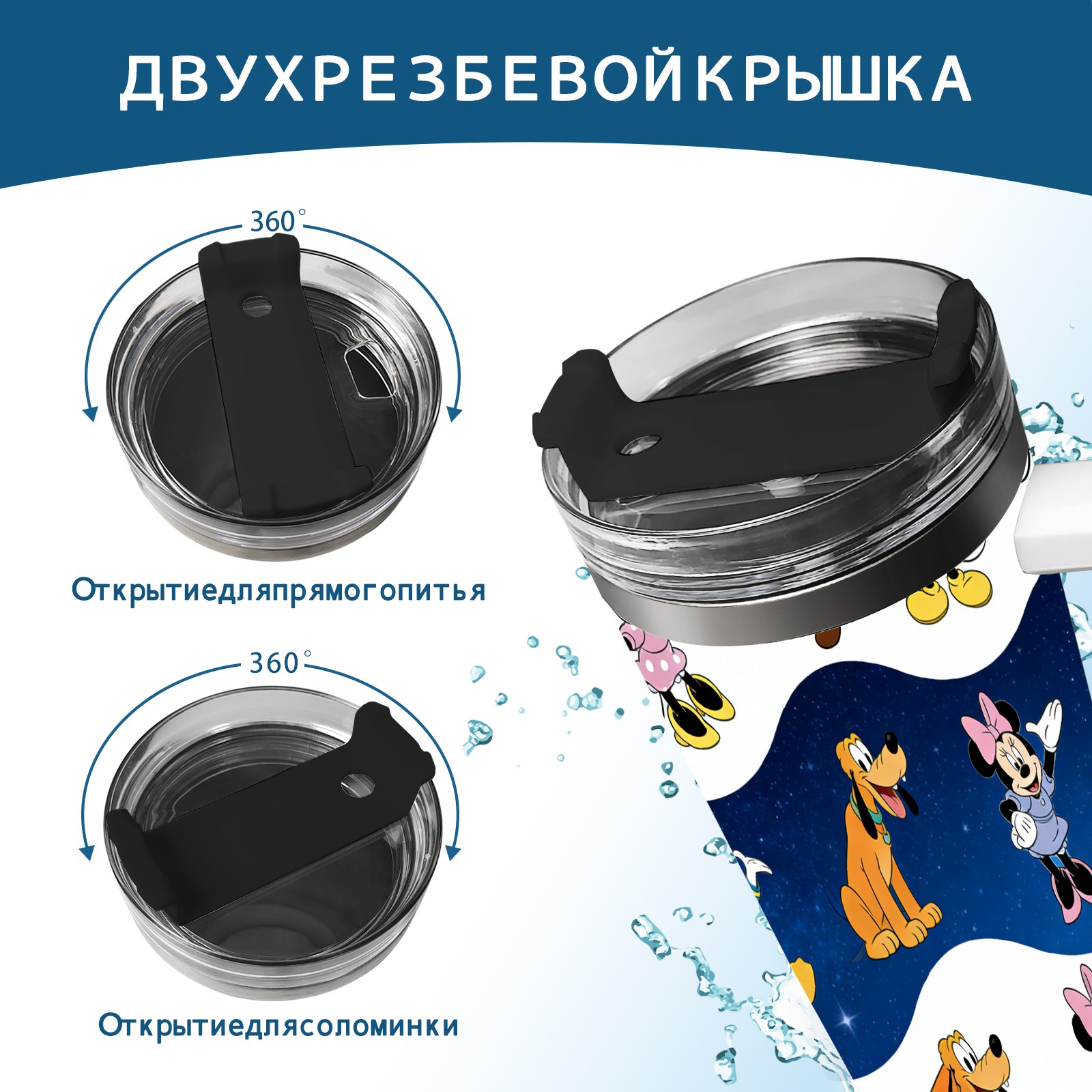 ДВУХРЕЗБЕВОЙКРЫШКА

360°

Открытиедляпрямогопитья

360°

Открытиедлясоломинки