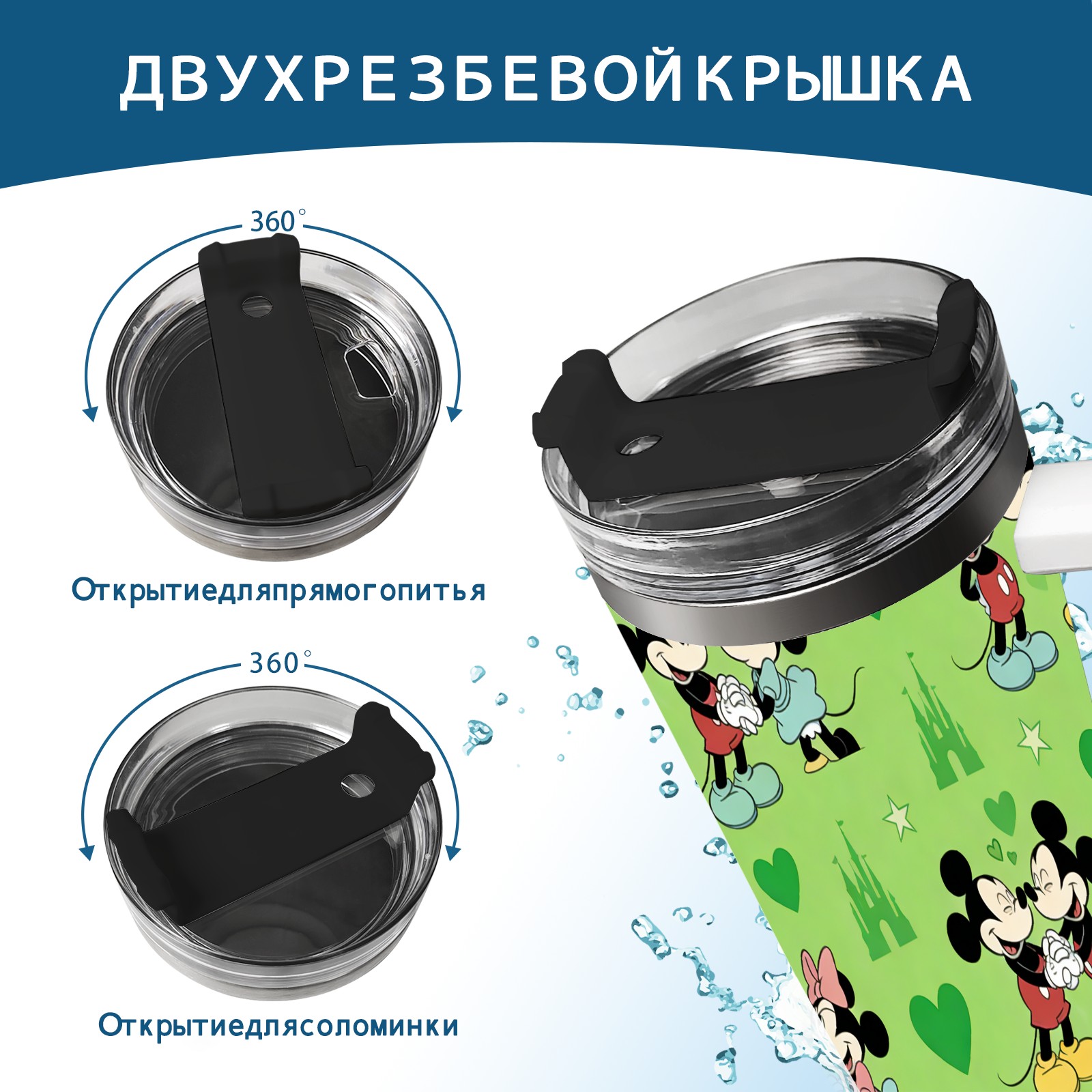 ДВУХРЕЗБЕВОЙКРЫШКА

360°

Открытиедляпрямогопитья

360°

Открытиедлясоломинки