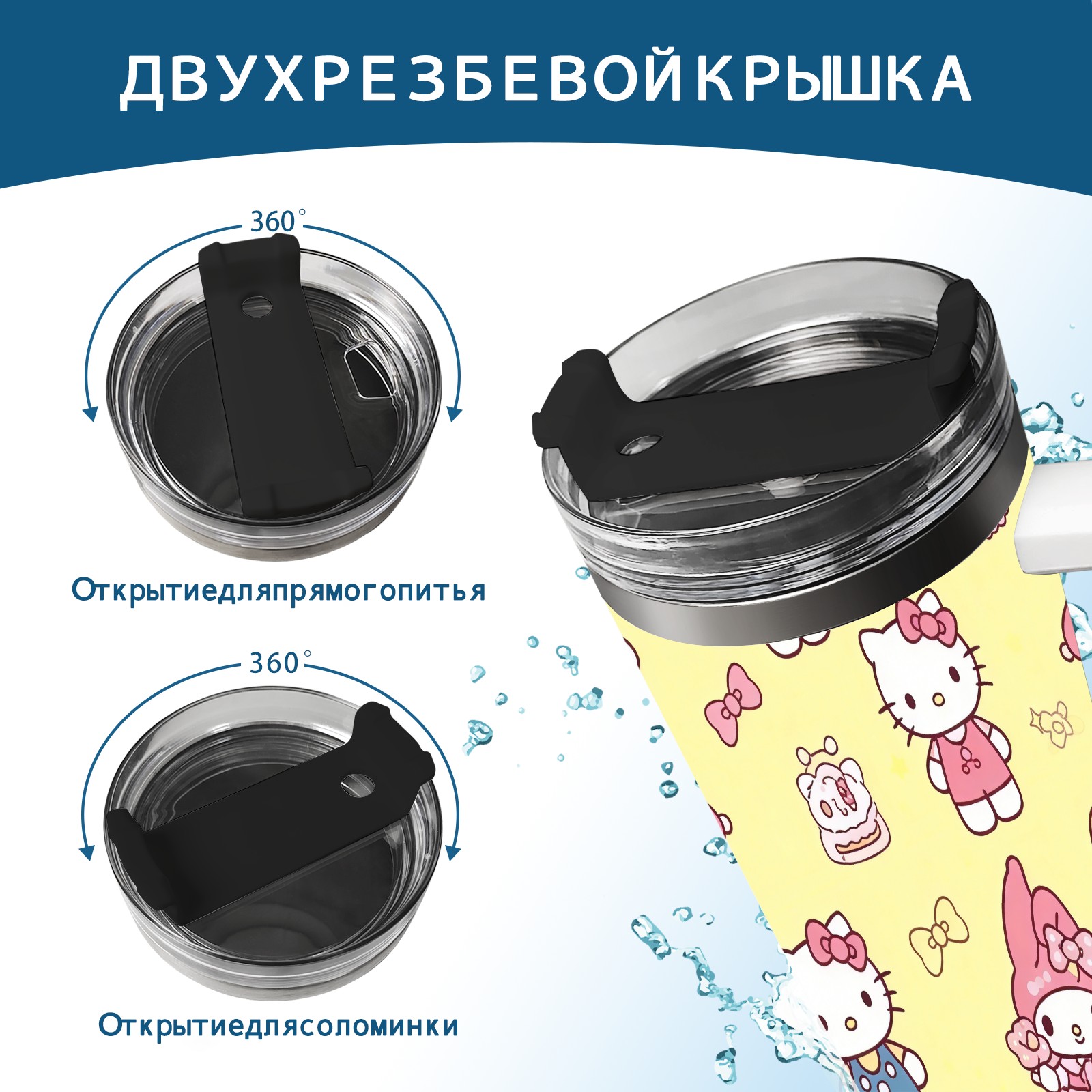 ДВУХРЕЗБЕВОЙКРЫШКА

360°

Открытиедляпрямогопитья

360°

Открытиедлясоломинки