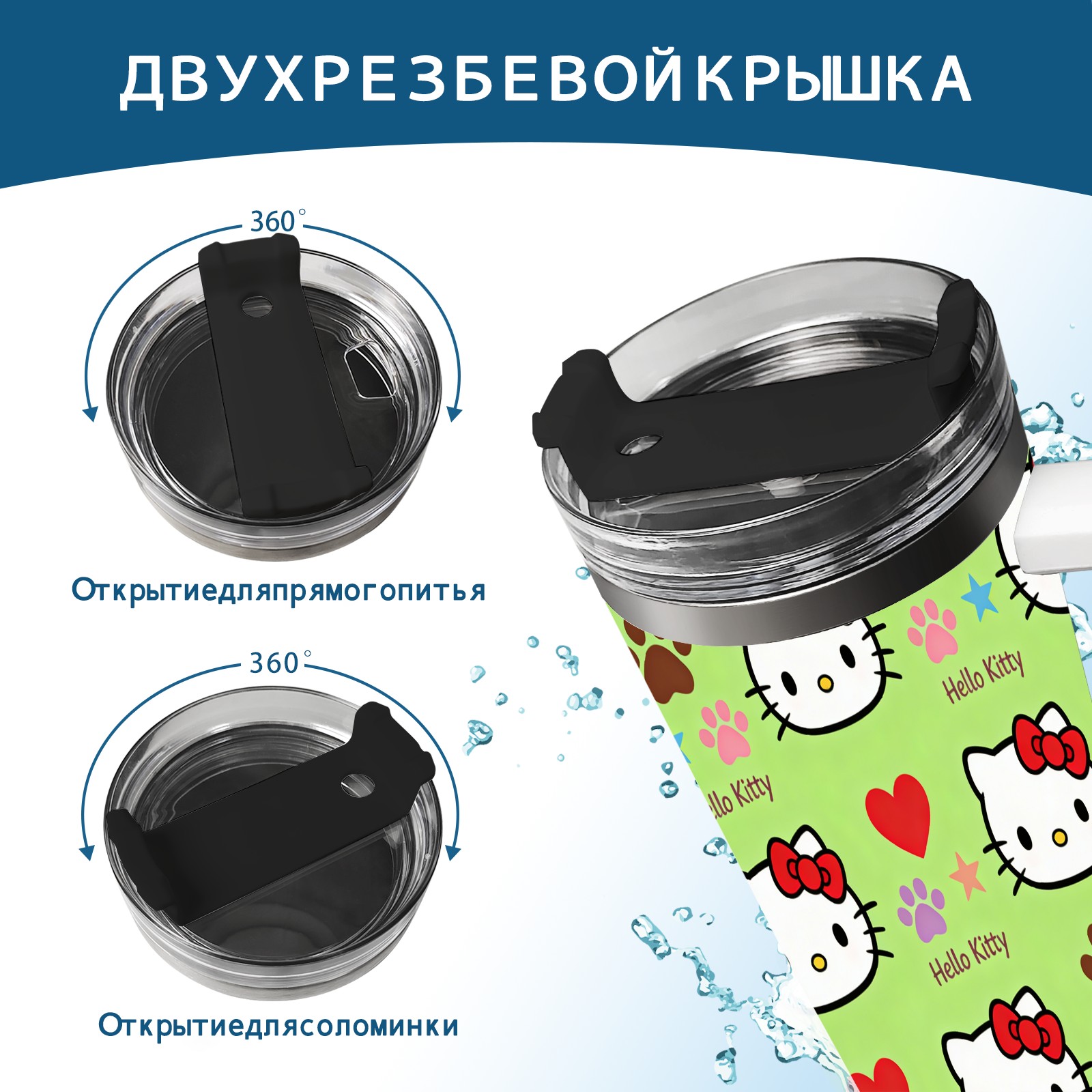 ДВУХРЕЗБЕВОЙКРЫШКА

360°

Открытиедляпрямогопитья

360°

Открытиедлясоломинки

Hello Kitty

Hello Kitty

Hello Kitty