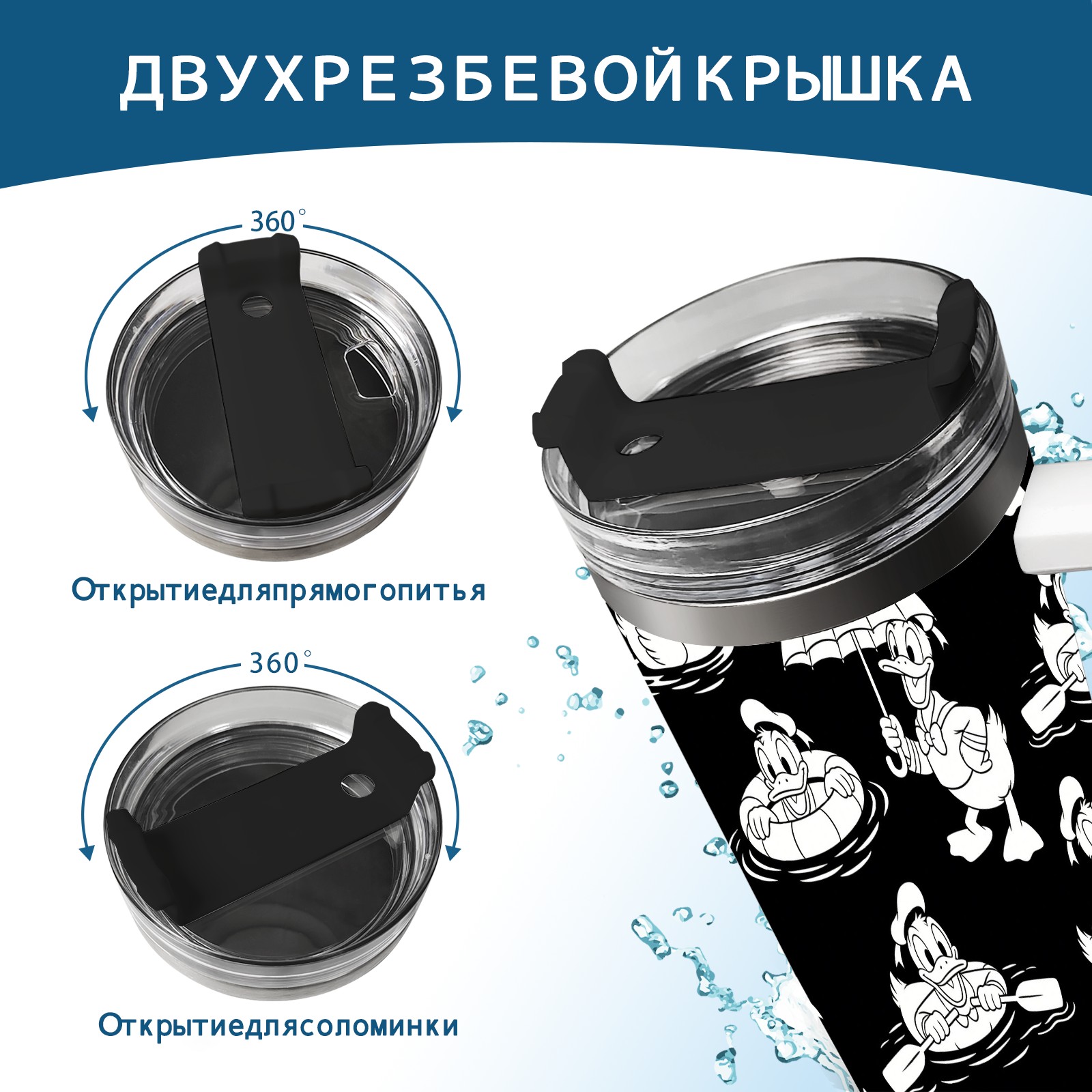 ДВУХРЕЗБЕВОЙКРЫШКА

360°

Открытиедляпрямогопитья

360°

Открытиедлясоломинки