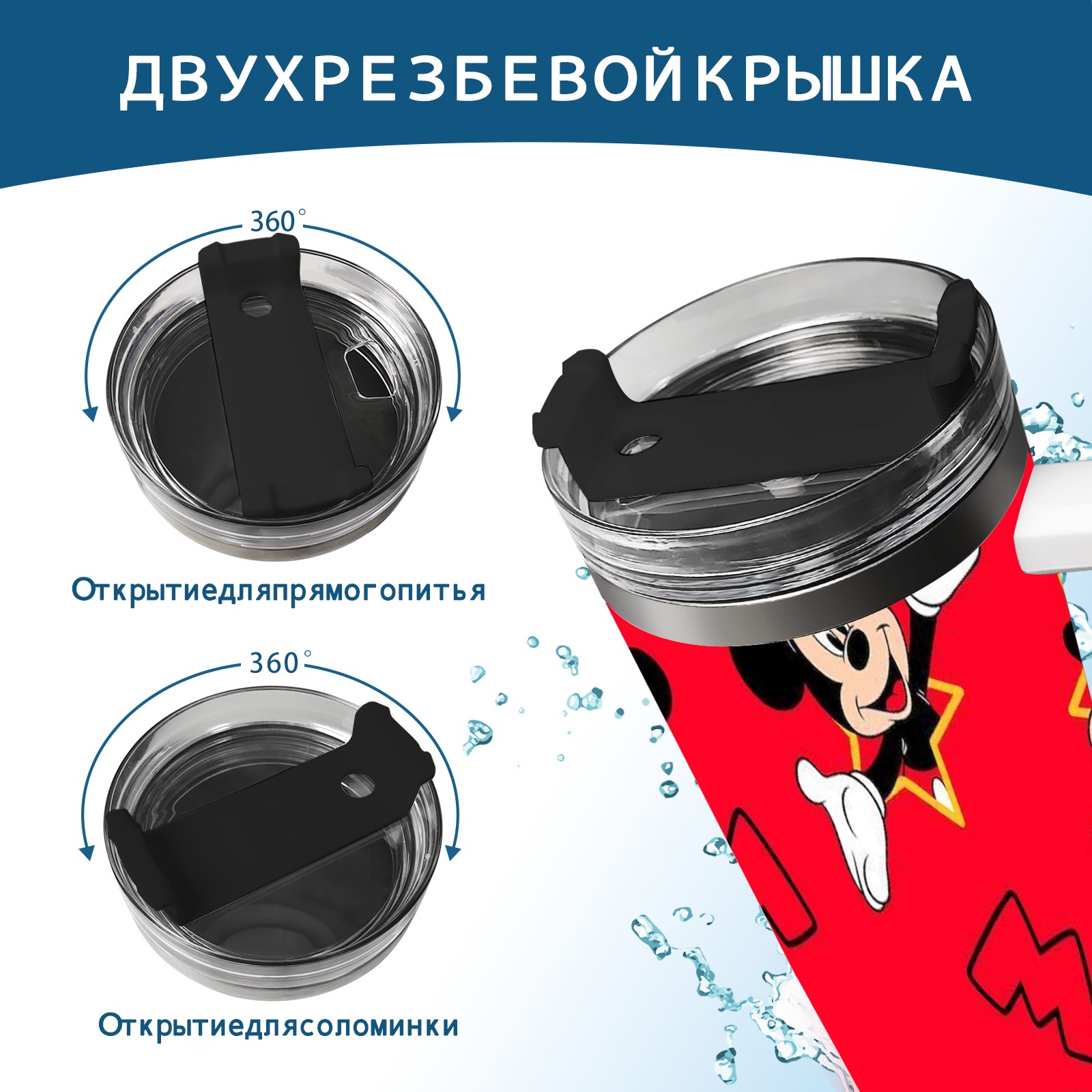 ДВУХРЕЗБЕВОЙКРЫШКА

360°

Открытиедляпрямогопитья

360°

Открытиедлясоломинки