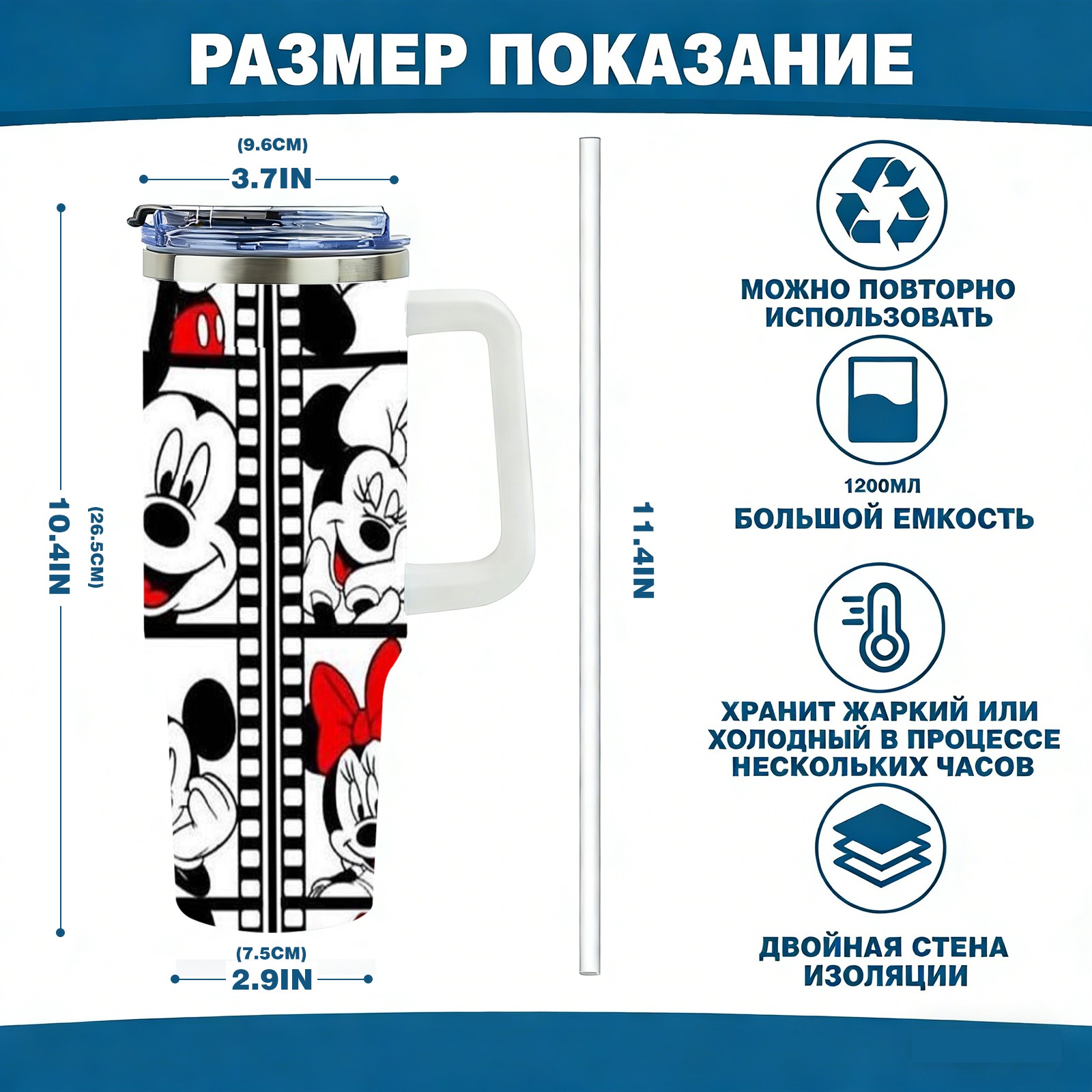 РАЗМЕР ПОКАЗАНИЕ

(9.6CM)
3.7IN

10.4IN
(26.5CM)

(7.5CM)
2.9IN

11.4IN

МОЖНО ПОВТОРНО ИСПОЛЬЗОВАТЬ

1200МЛ
БОЛЬШОЙ ЕМКОСТЬ

ХРАНИТ ЖАРКИЙ ИЛИ ХОЛОДНЫЙ В ПРОЦЕССЕ НЕСКОЛЬКИХ ЧАСОВ

ДВОЙНАЯ СТЕНА ИЗОЛЯЦИИ