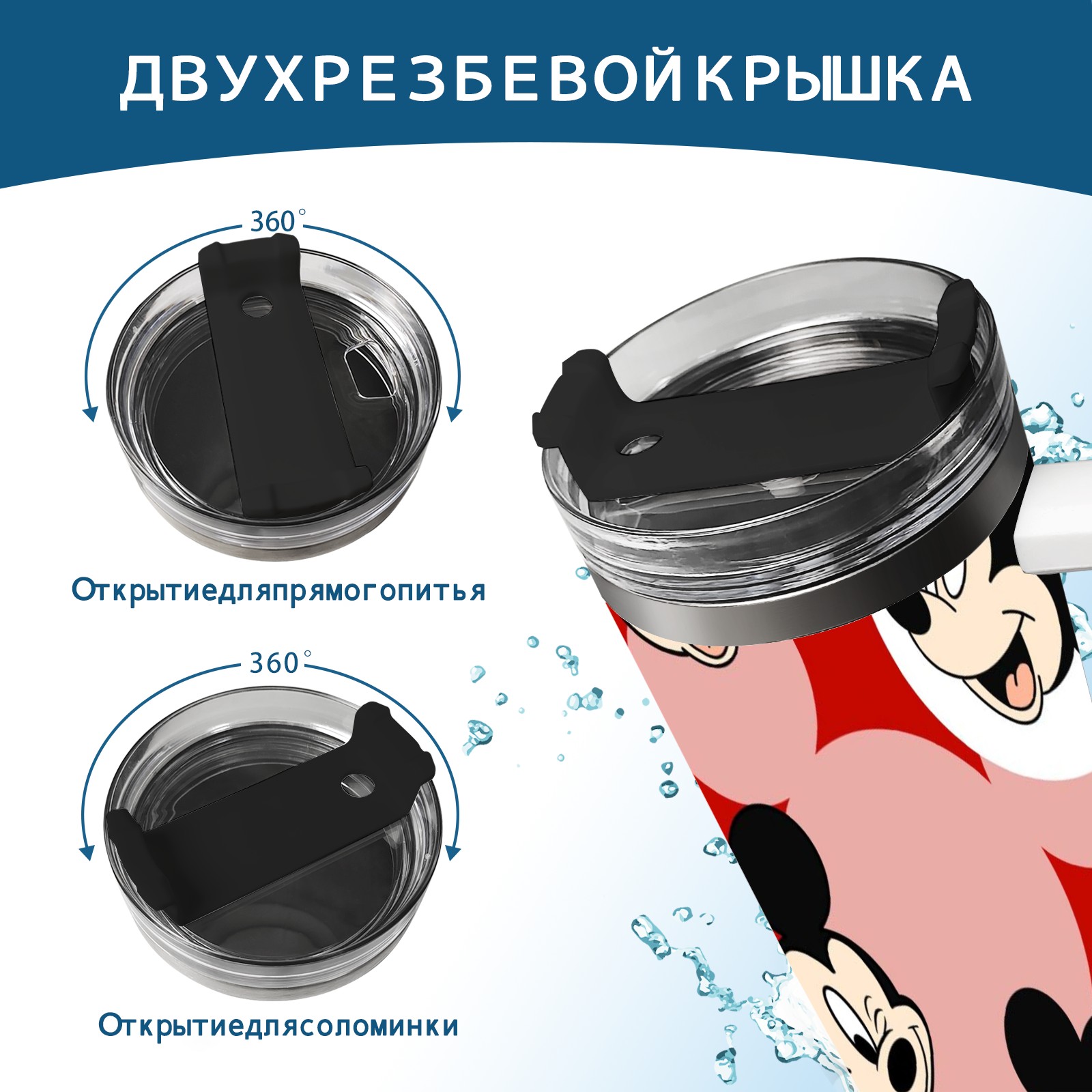 ДВУХРЕЗБЕВОЙКРЫШКА

360°

Открытиедляпрямогопитья

360°

Открытиедлясоломинки