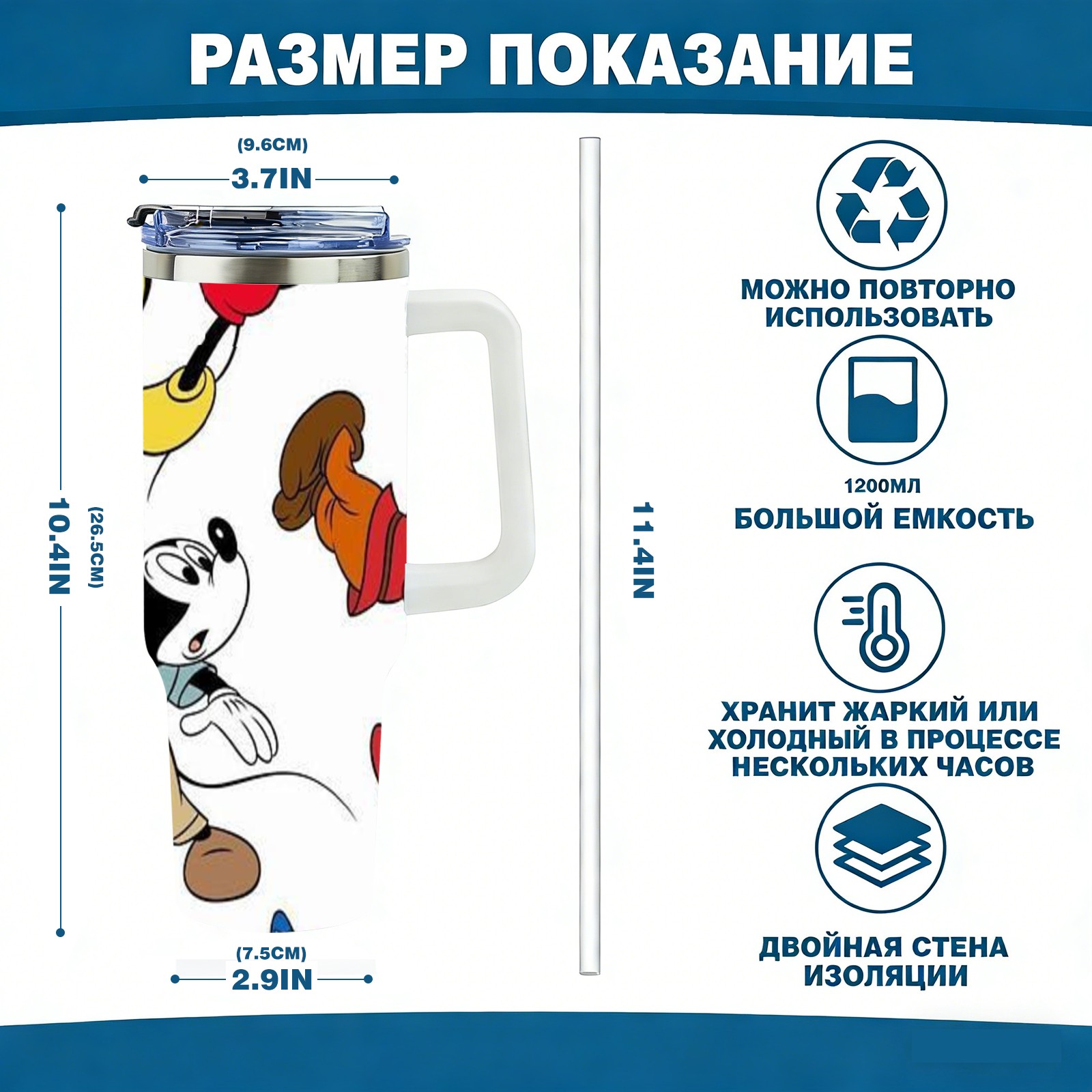 РАЗМЕР ПОКАЗАНИЕ

(9.6CM)
3.7IN

10.4IN
(26.5CM)

(7.5CM)
2.9IN

11.4IN

МОЖНО ПОВТОРНО ИСПОЛЬЗОВАТЬ

1200МЛ
БОЛЬШОЙ ЕМКОСТЬ

ХРАНИТ ЖАРКИЙ ИЛИ ХОЛОДНЫЙ В ПРОЦЕССЕ НЕСКОЛЬКИХ ЧАСОВ

ДВОЙНАЯ СТЕНА ИЗОЛЯЦИИ