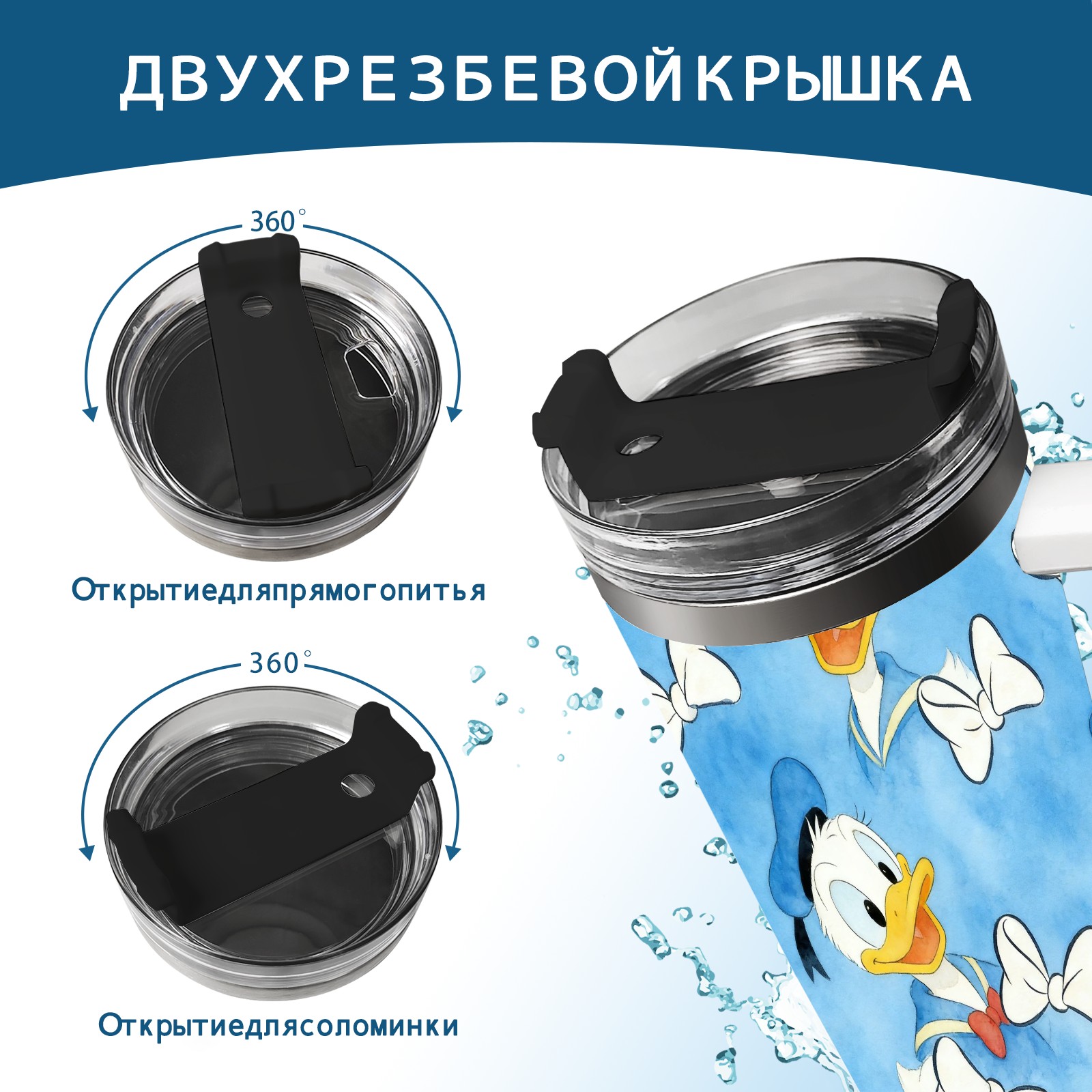 ДВУХРЕЗБЕВОЙКРЫШКА

360°

Открытиедляпрямогопитья

360°

Открытиедлясоломинки