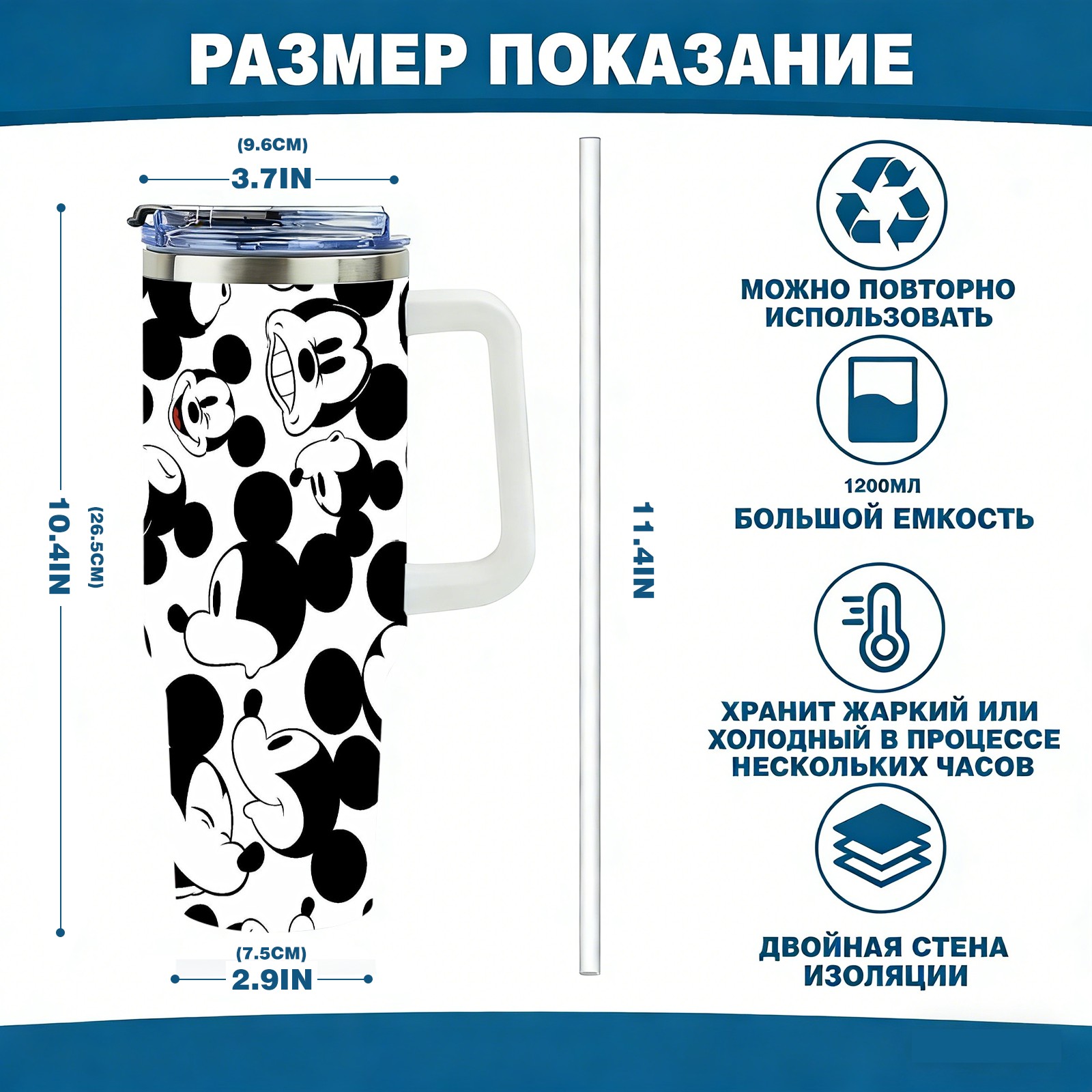 РАЗМЕР ПОКАЗАНИЕ

(9.6CM)
3.7IN

10.4IN
(26.5CM)

(7.5CM)
2.9IN

11.4IN

МОЖНО ПОВТОРНО ИСПОЛЬЗОВАТЬ

1200МЛ
БОЛЬШОЙ ЕМКОСТЬ

ХРАНИТ ЖАРКИЙ ИЛИ ХОЛОДНЫЙ В ПРОЦЕССЕ НЕСКОЛЬКИХ ЧАСОВ

ДВОЙНАЯ СТЕНА ИЗОЛЯЦИИ