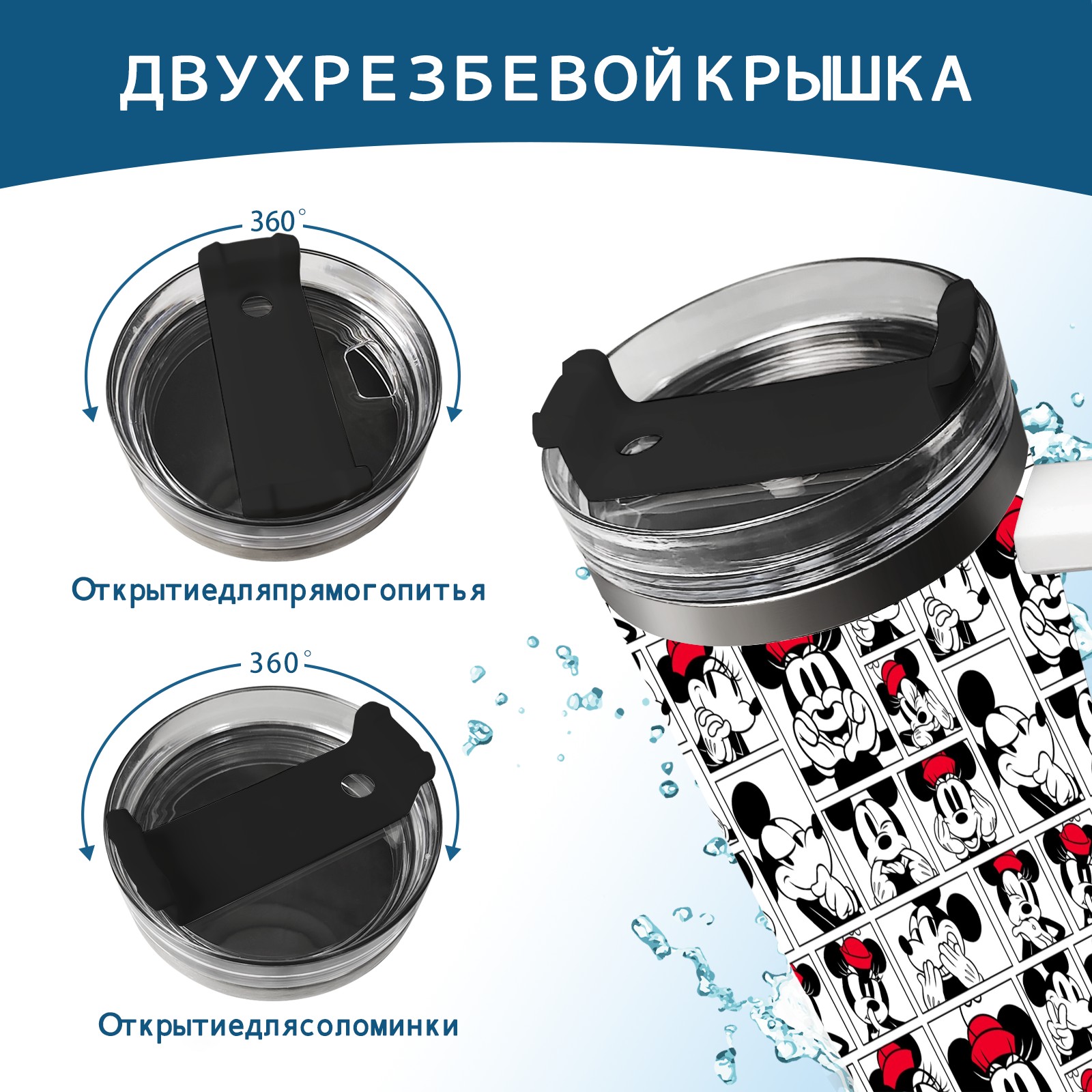 ДВУХРЕЗБЕВОЙКРЫШКА

360°

Открытиедляпрямогопитья

360°

Открытиедлясоломинки