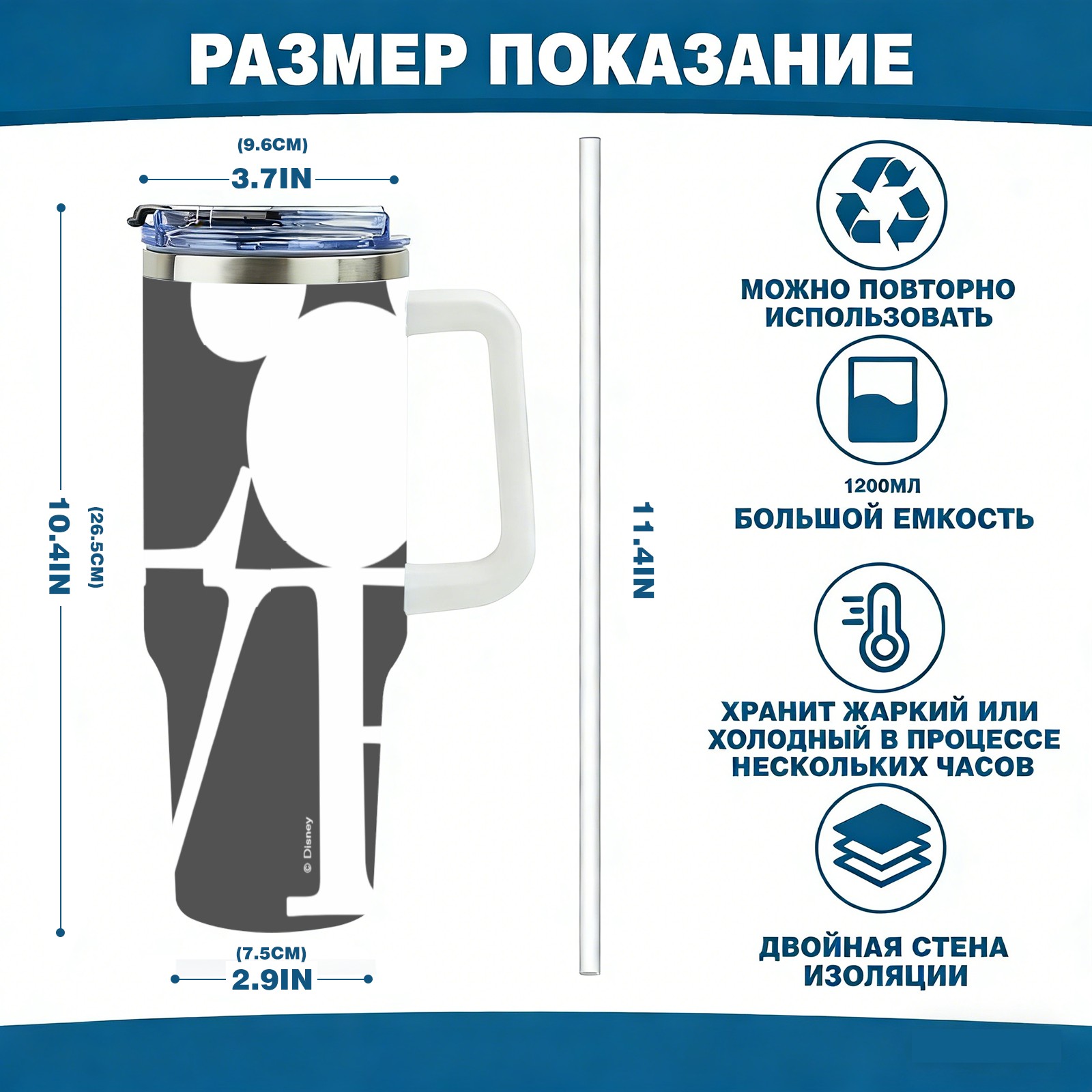 РАЗМЕР ПОКАЗАНИЕ

(9.6CM)
3.7IN

10.4IN
(26.5CM)

© Disney

(7.5CM)
2.9IN

11.4IN

МОЖНО ПОВТОРНО ИСПОЛЬЗОВАТЬ

1200МЛ
БОЛЬШОЙ ЕМКОСТЬ

ХРАНИТ ЖАРКИЙ ИЛИ ХОЛОДНЫЙ В ПРОЦЕССЕ НЕСКОЛЬКИХ ЧАСОВ

ДВОЙНАЯ СТЕНА ИЗОЛЯЦИИ