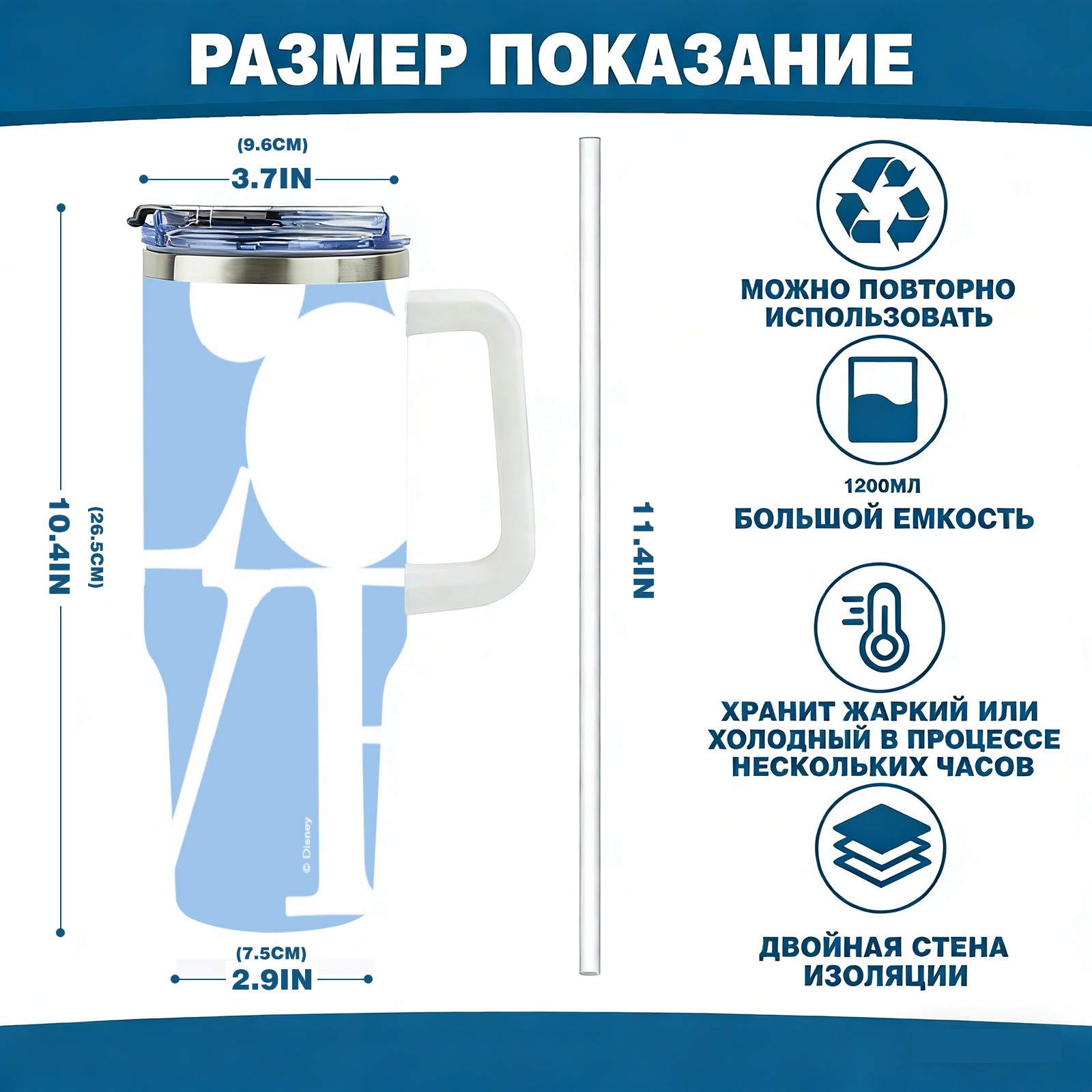 РАЗМЕР ПОКАЗАНИЕ

(9.6CM)
3.7IN

10.4IN
(26.5CM)

© Disney

(7.5CM)
2.9IN

11.4IN

МОЖНО ПОВТОРНО ИСПОЛЬЗОВАТЬ

1200МЛ
БОЛЬШОЙ ЕМКОСТЬ

ХРАНИТ ЖАРКИЙ ИЛИ ХОЛОДНЫЙ В ПРОЦЕССЕ НЕСКОЛЬКИХ ЧАСОВ

ДВОЙНАЯ СТЕНА ИЗОЛЯЦИИ