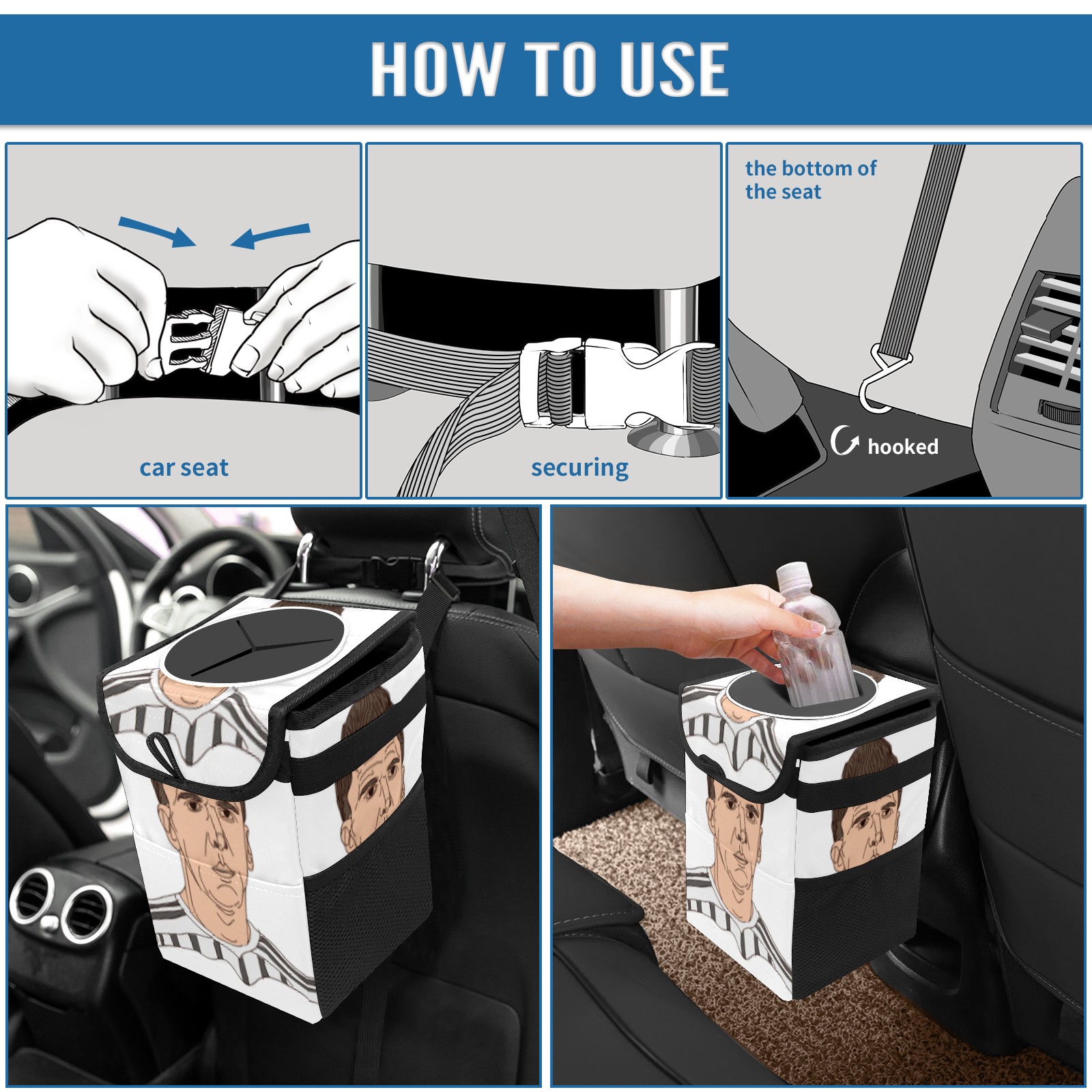 HOW TO USE

car seat

securing

the bottom of the seat

hooked