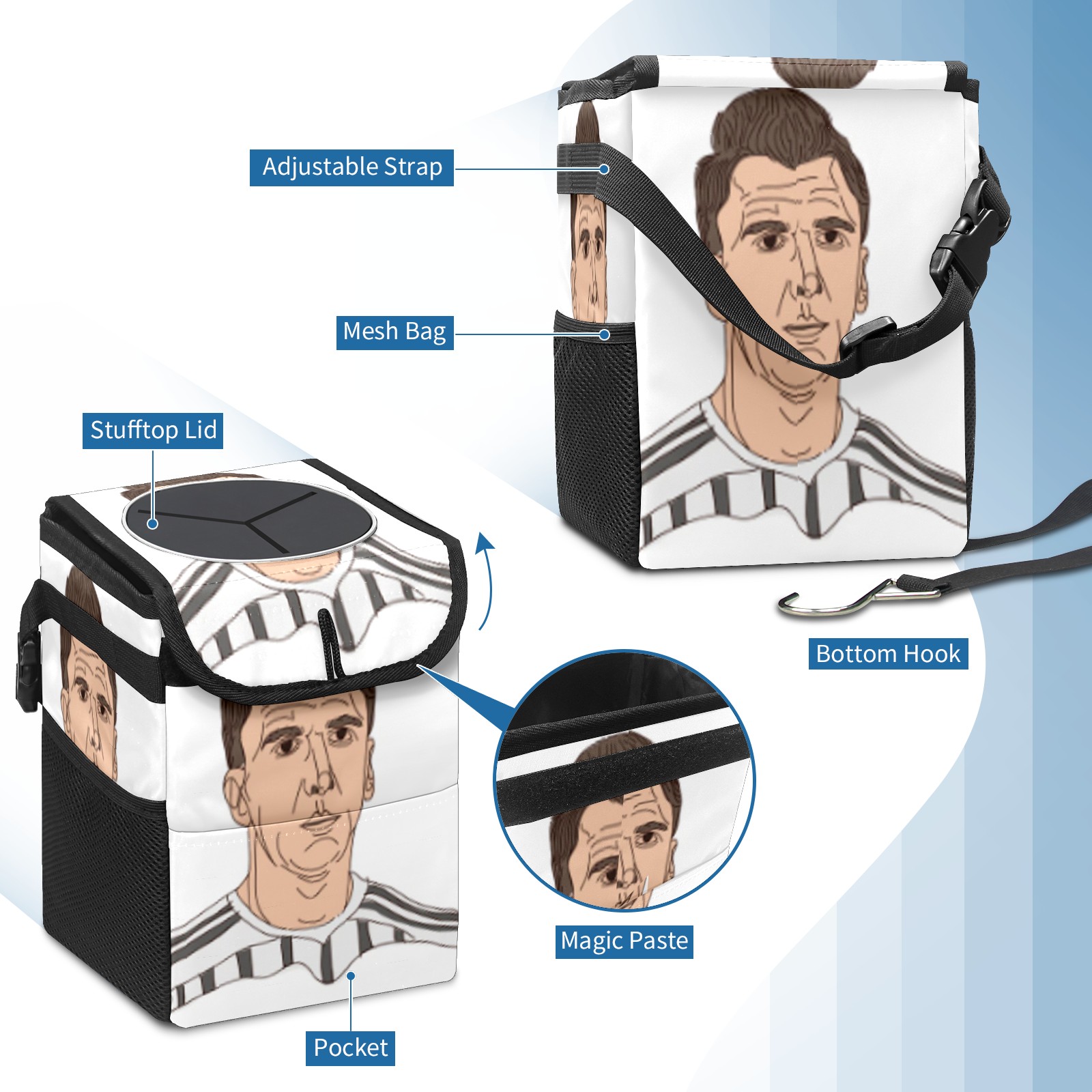 Adjustable Strap

Mesh Bag

Stufftop Lid

Bottom Hook

Magic Paste

Pocket