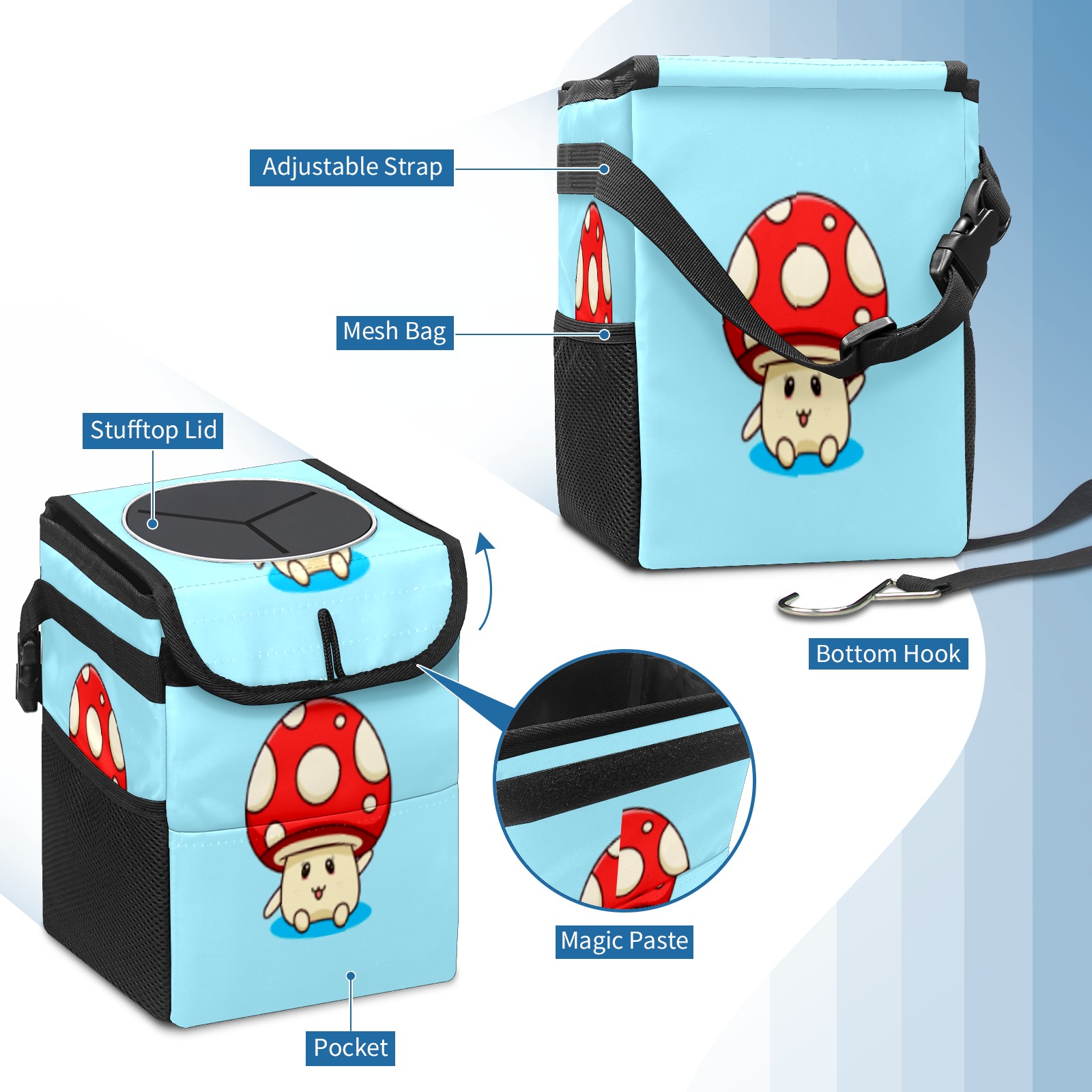 Adjustable Strap

Mesh Bag

Stufftop Lid

Bottom Hook

Magic Paste

Pocket