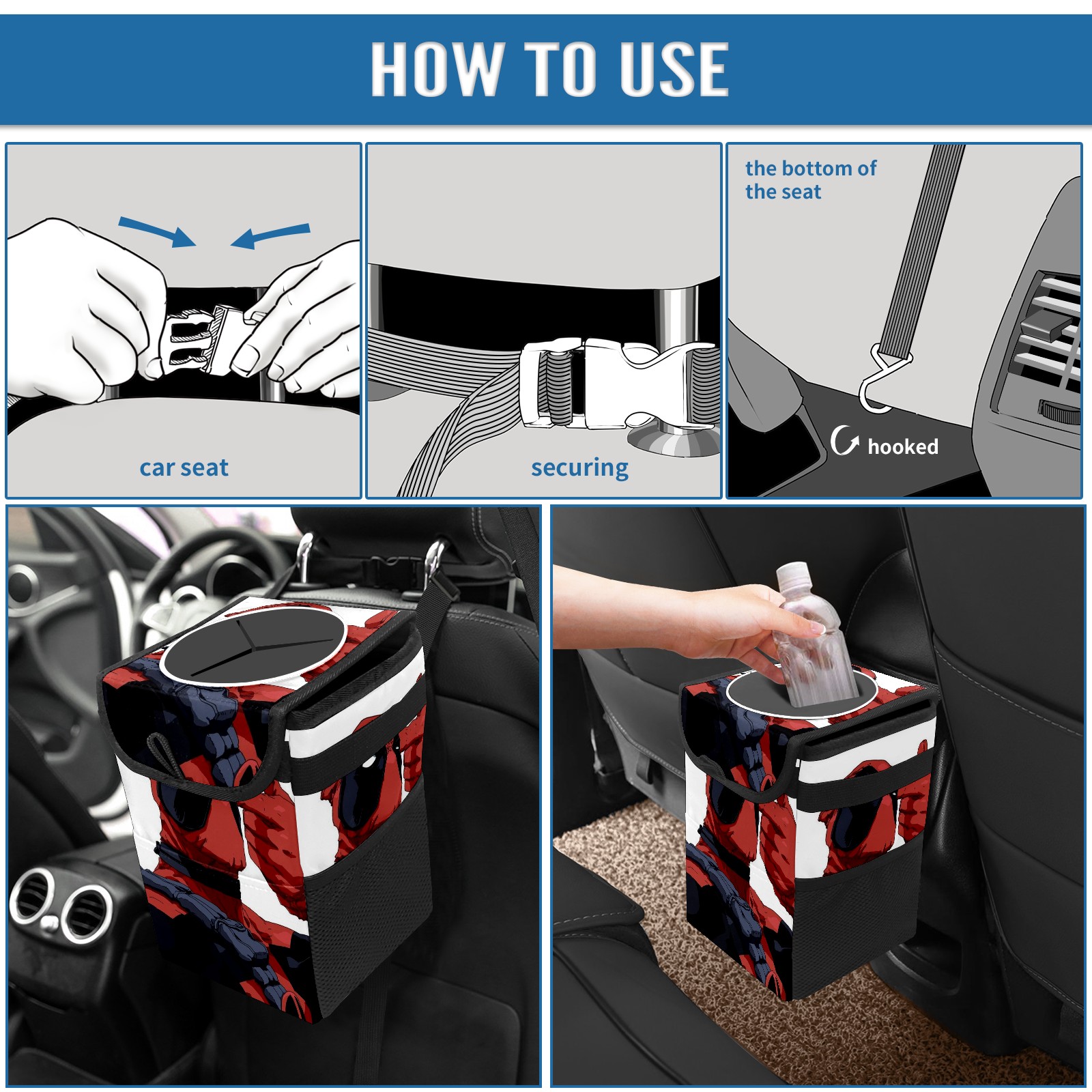 HOW TO USE

car seat

securing

the bottom of the seat

hooked