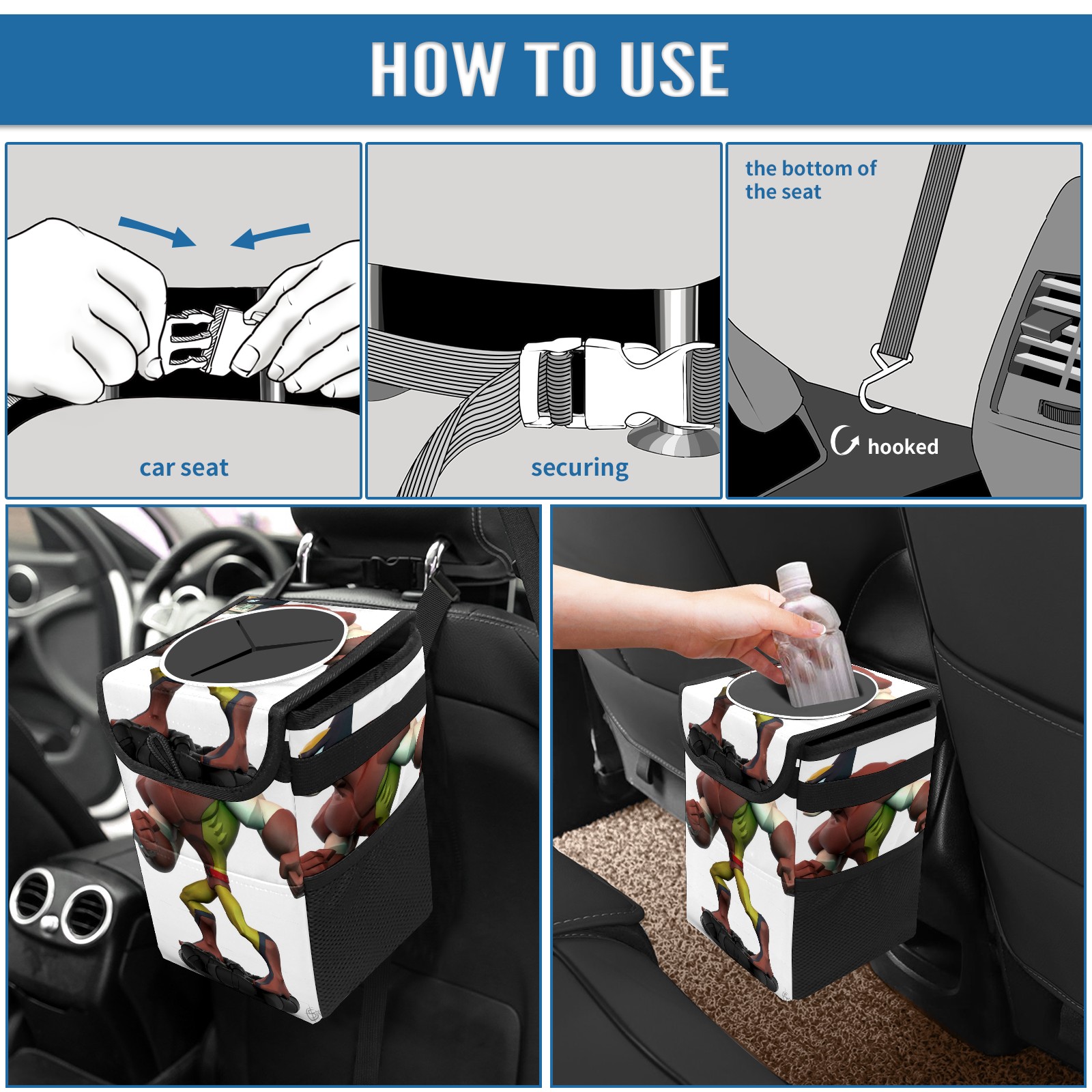 HOW TO USE

car seat

securing

the bottom of the seat

hooked