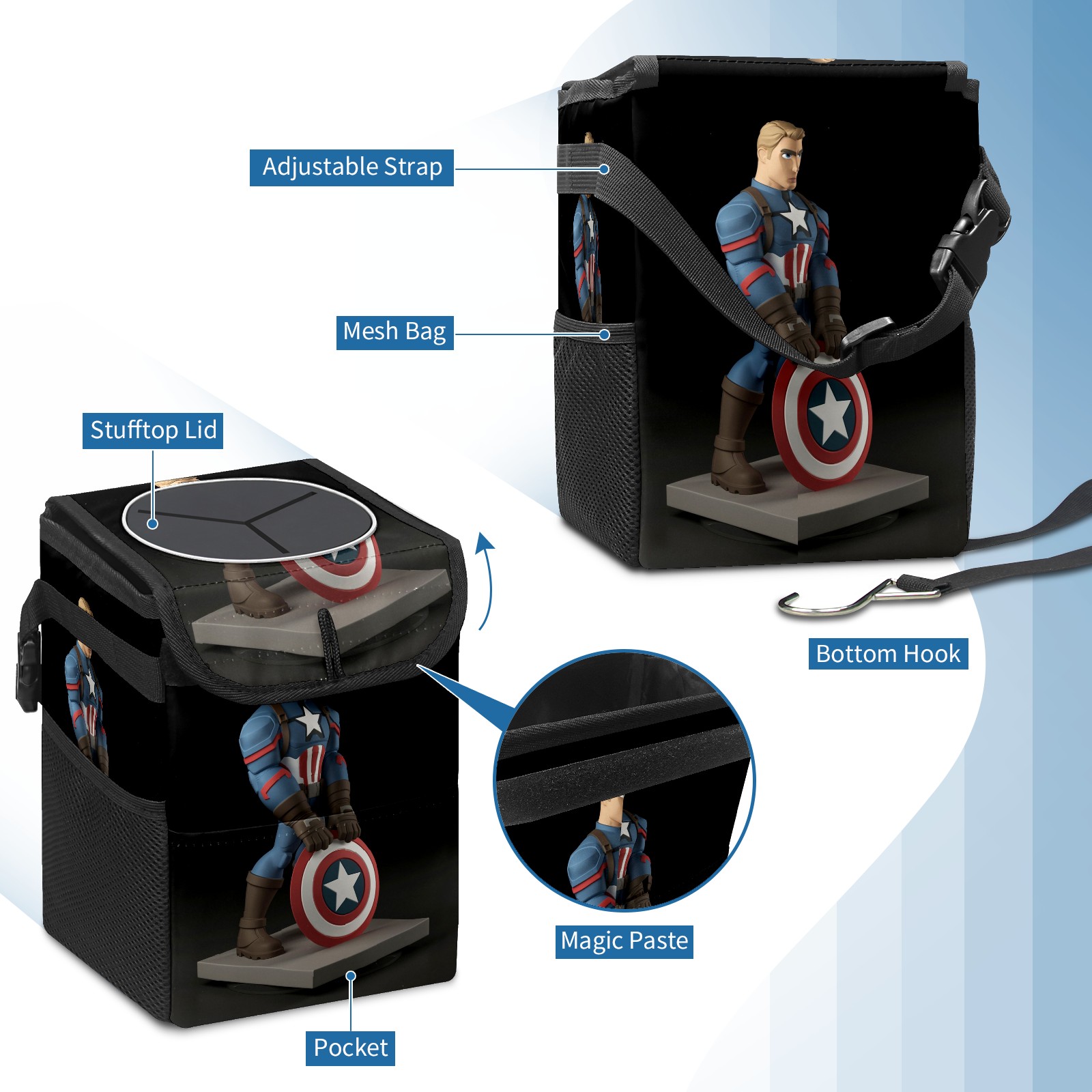 Adjustable Strap

Mesh Bag

Stufftop Lid

Bottom Hook

Magic Paste

Pocket