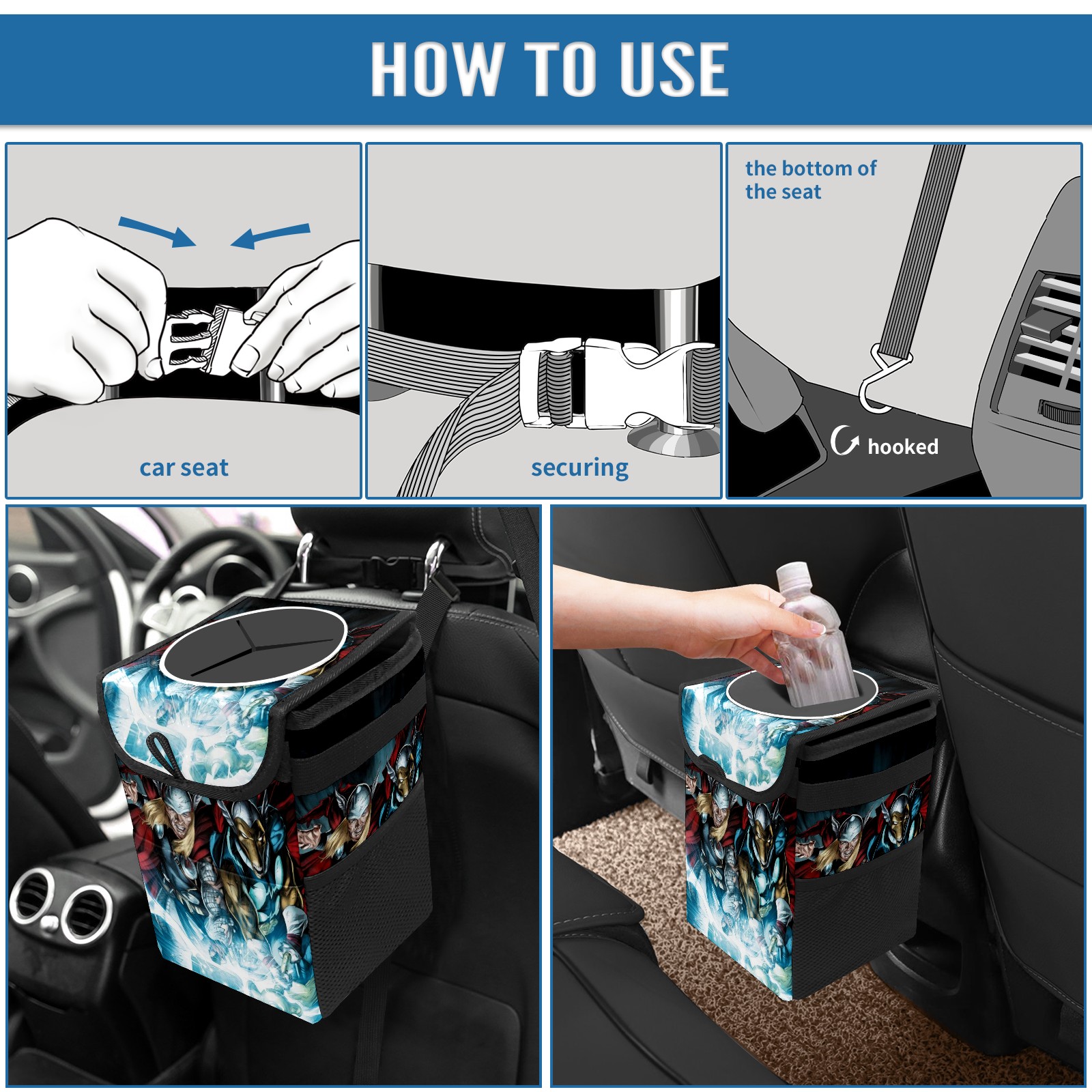 HOW TO USE

car seat

securing

the bottom of the seat

hooked