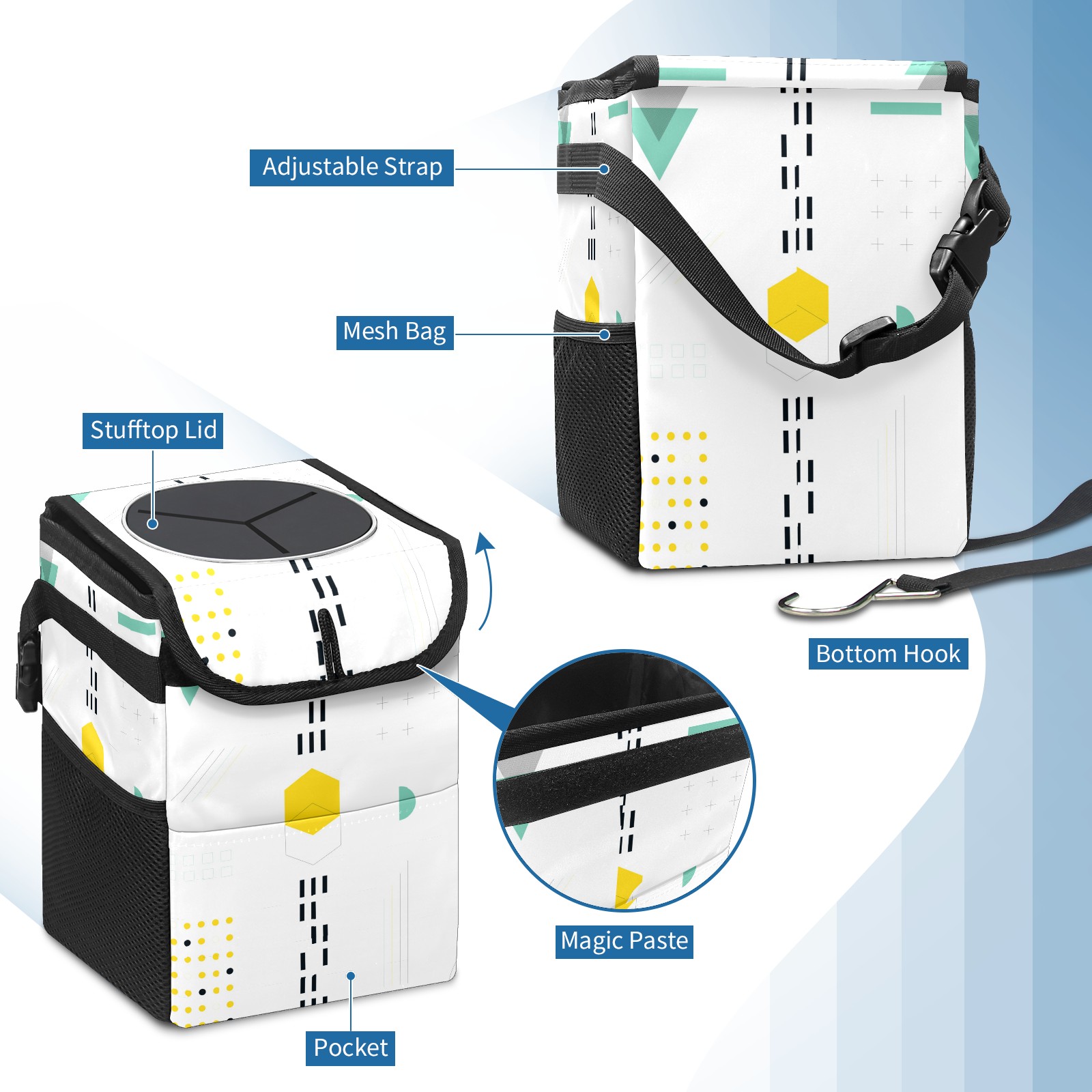 Adjustable Strap

Mesh Bag

Stufftop Lid

Bottom Hook

Magic Paste

Pocket